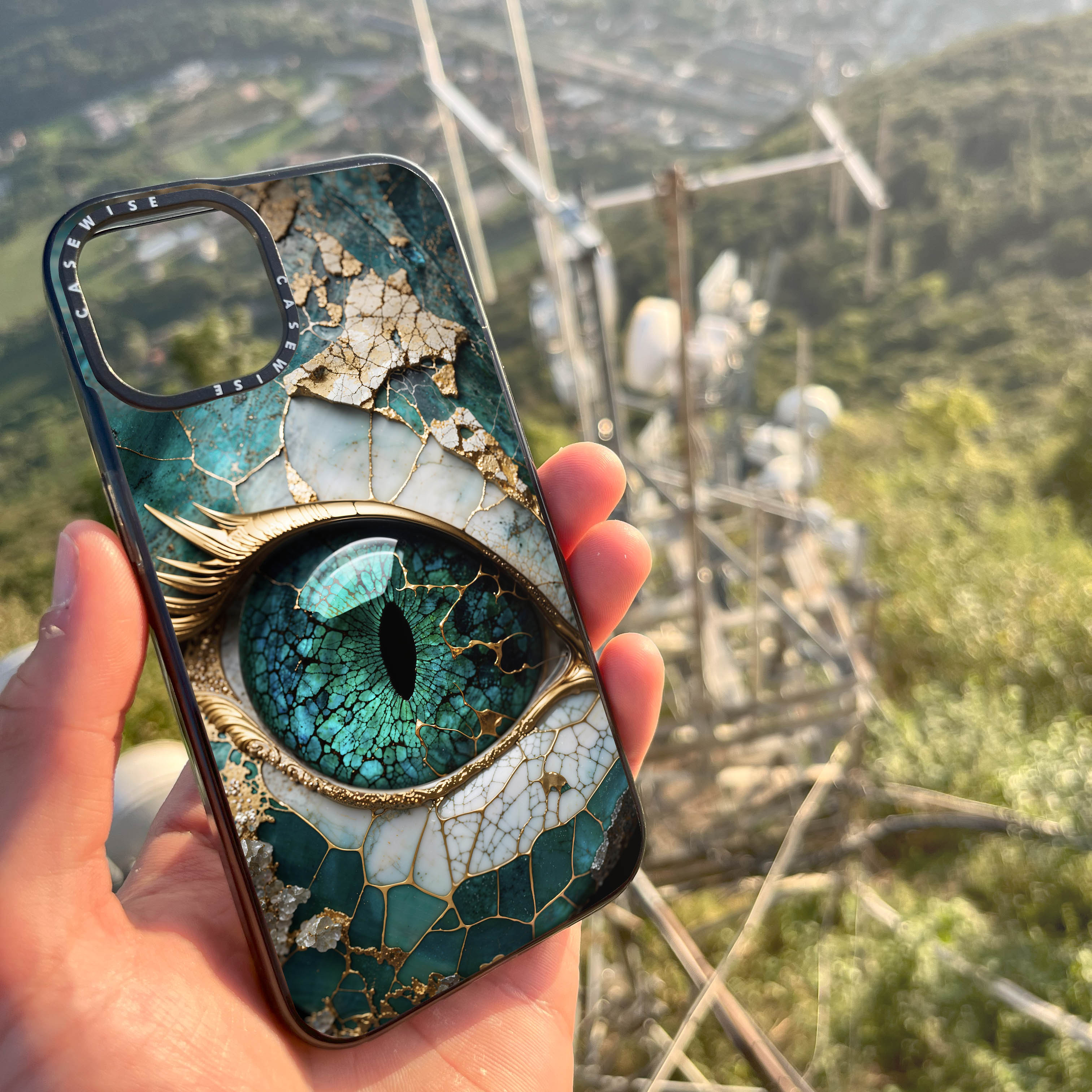 CASEWISE CASEWISE