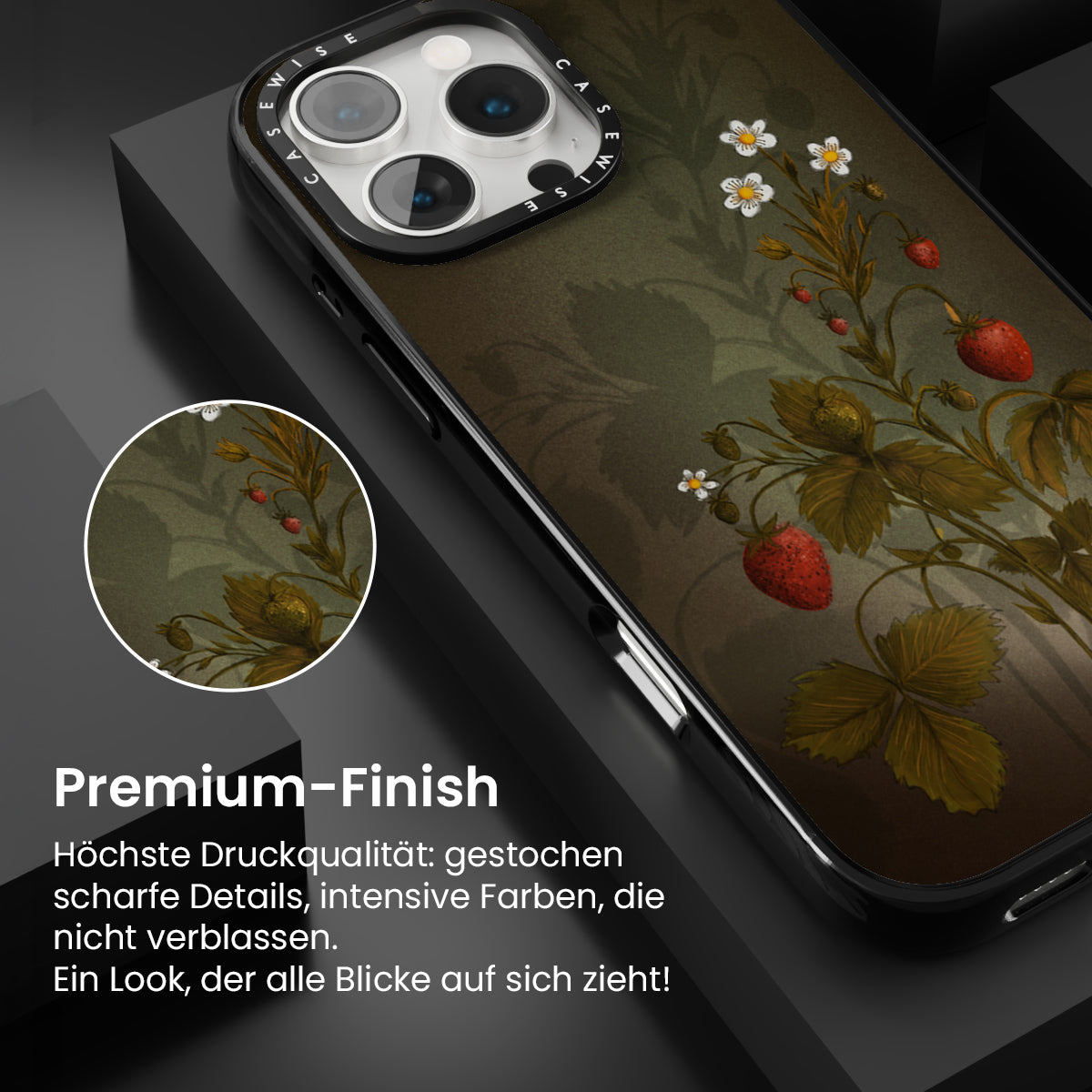 CASEWISE CASEWISE

Premium-Finish

Höchste Druckqualität: gestochen scharfe Details, intensive Farben, die nicht verblassen.
Ein Look, der alle Blicke auf sich zieht!