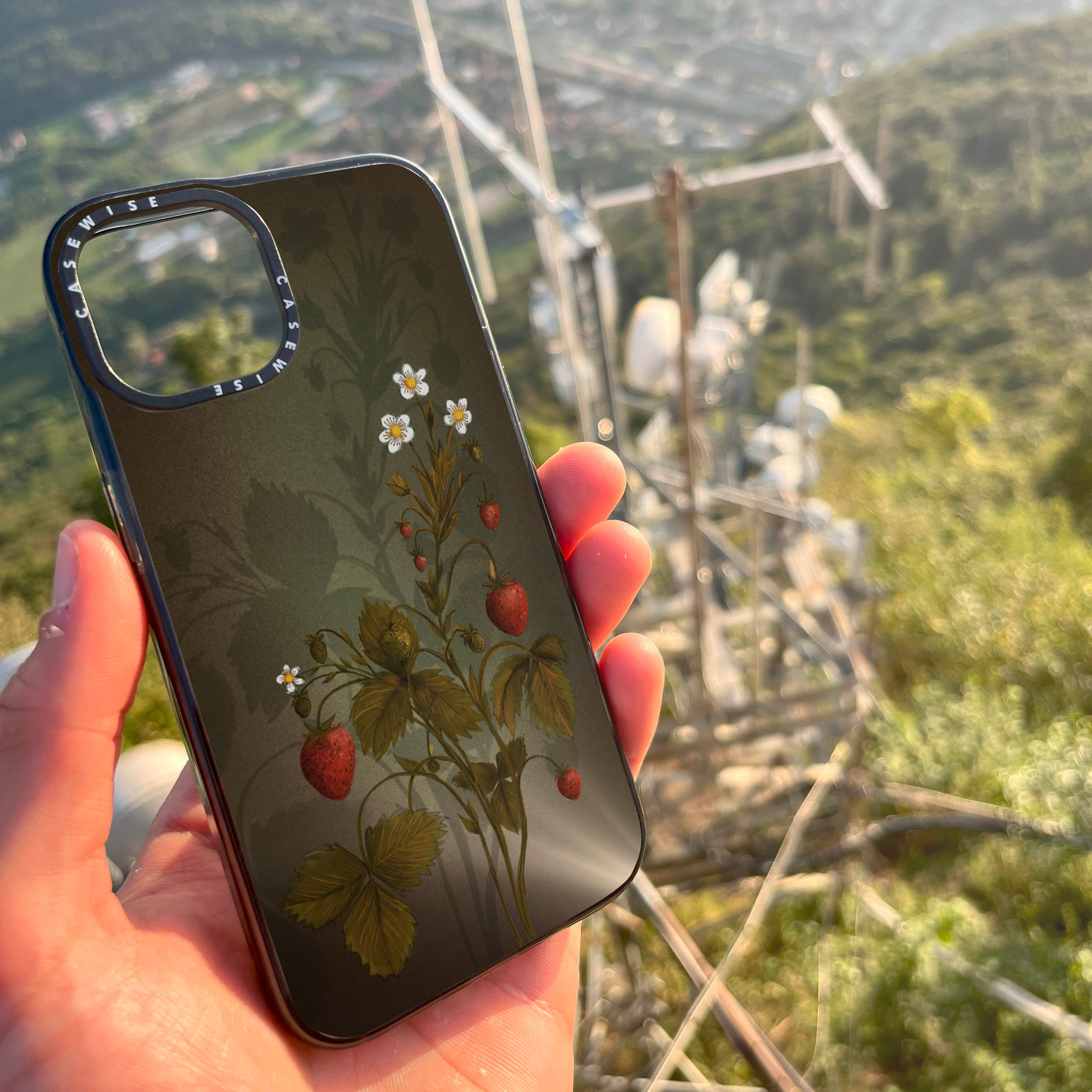 CASEWISE CASEWISE