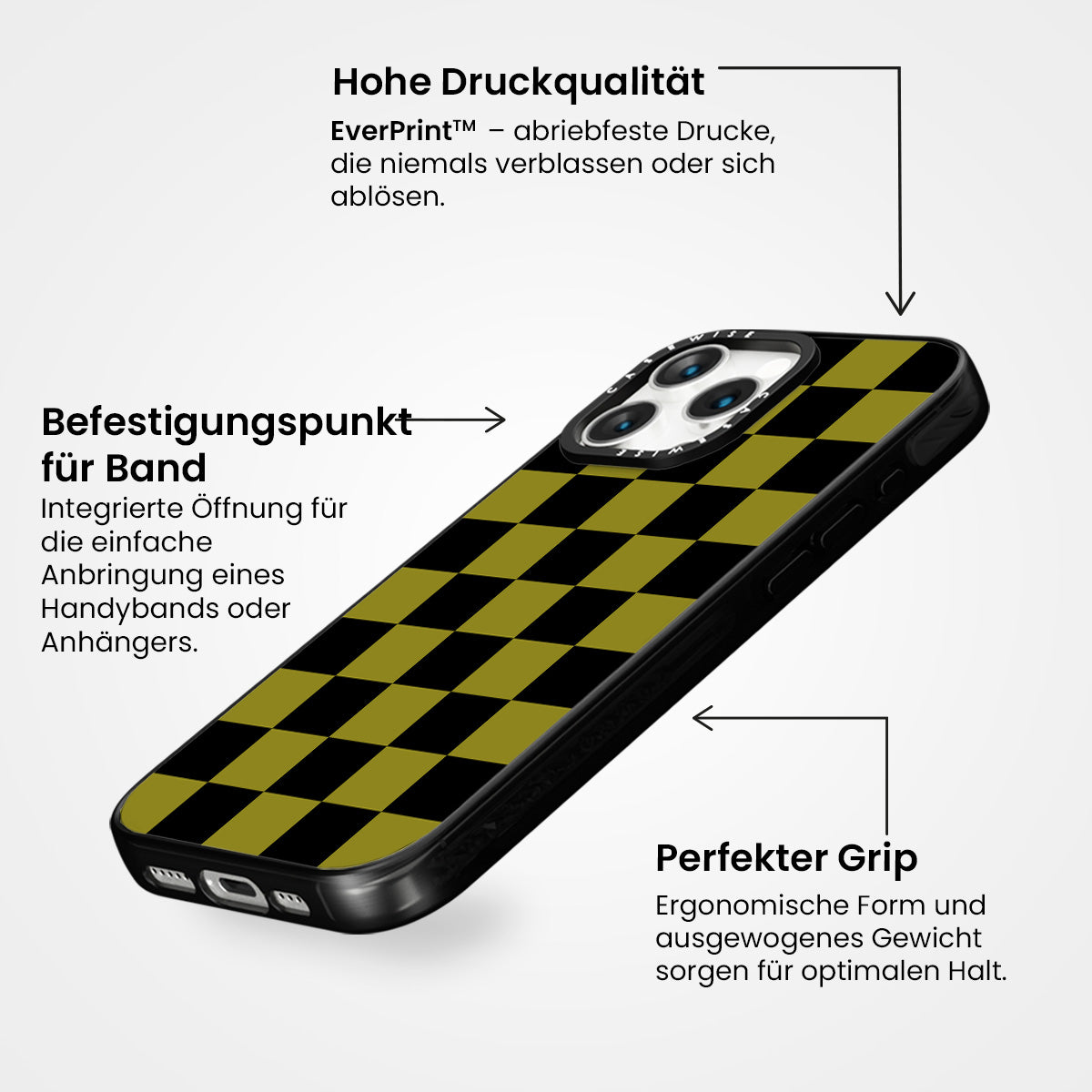 Hohe Druckqualität

EverPrint™ – abriebfeste Drucke, die niemals verblassen oder sich ablösen.

Befestigungspunkt für Band

Integrierte Öffnung für die einfache Anbringung eines Handybands oder Anhängers.

CASEWISE

CASEWISE

Perfekter Grip

Ergonomische Form und ausgewogenes Gewicht sorgen für optimalen Halt.