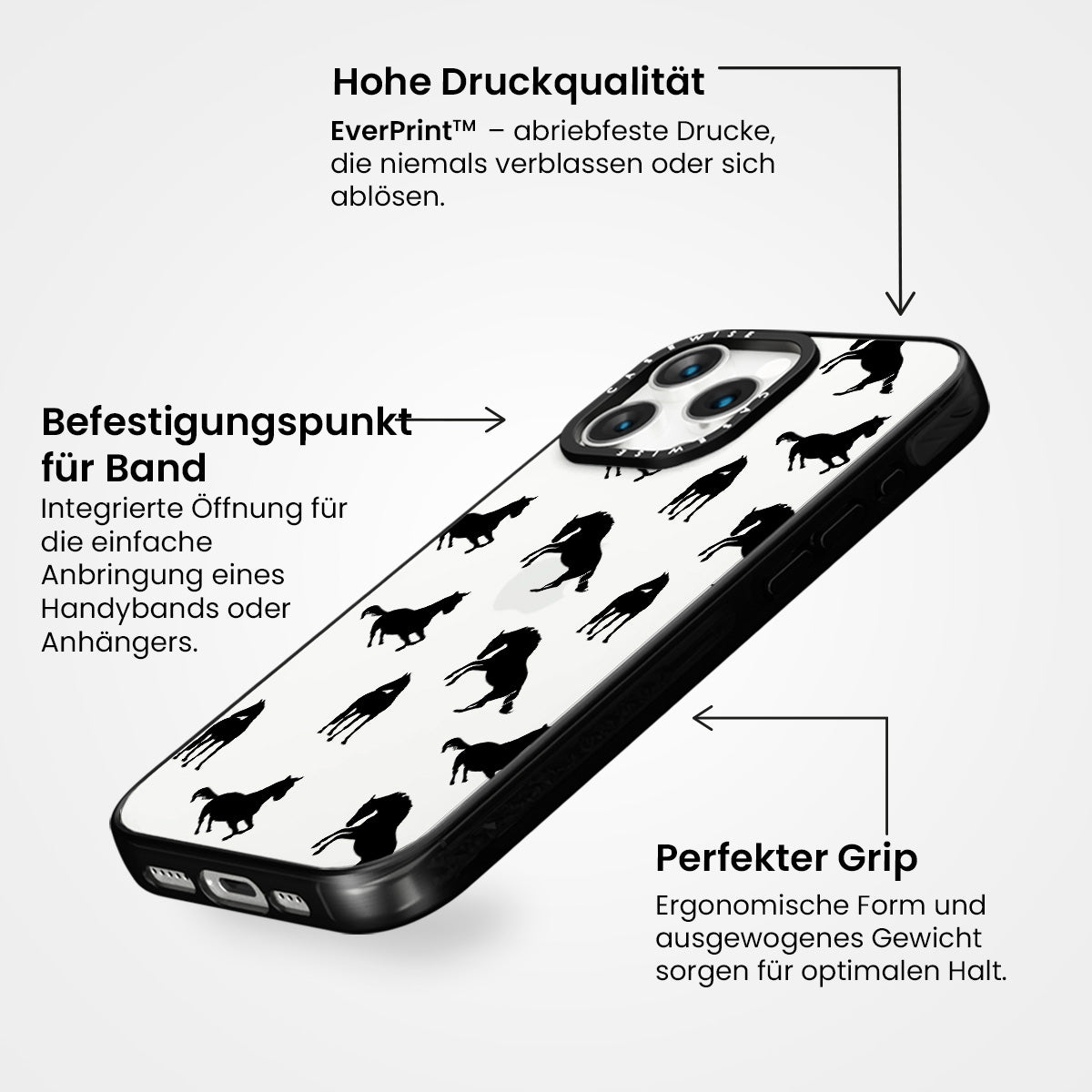 Hohe Druckqualität

EverPrint™ – abriebfeste Drucke, die niemals verblassen oder sich ablösen.

Befestigungspunkt für Band

Integrierte Öffnung für die einfache Anbringung eines Handybands oder Anhängers.

CASEWISE

CASEWISE

Perfekter Grip

Ergonomische Form und ausgewogenes Gewicht sorgen für optimalen Halt.