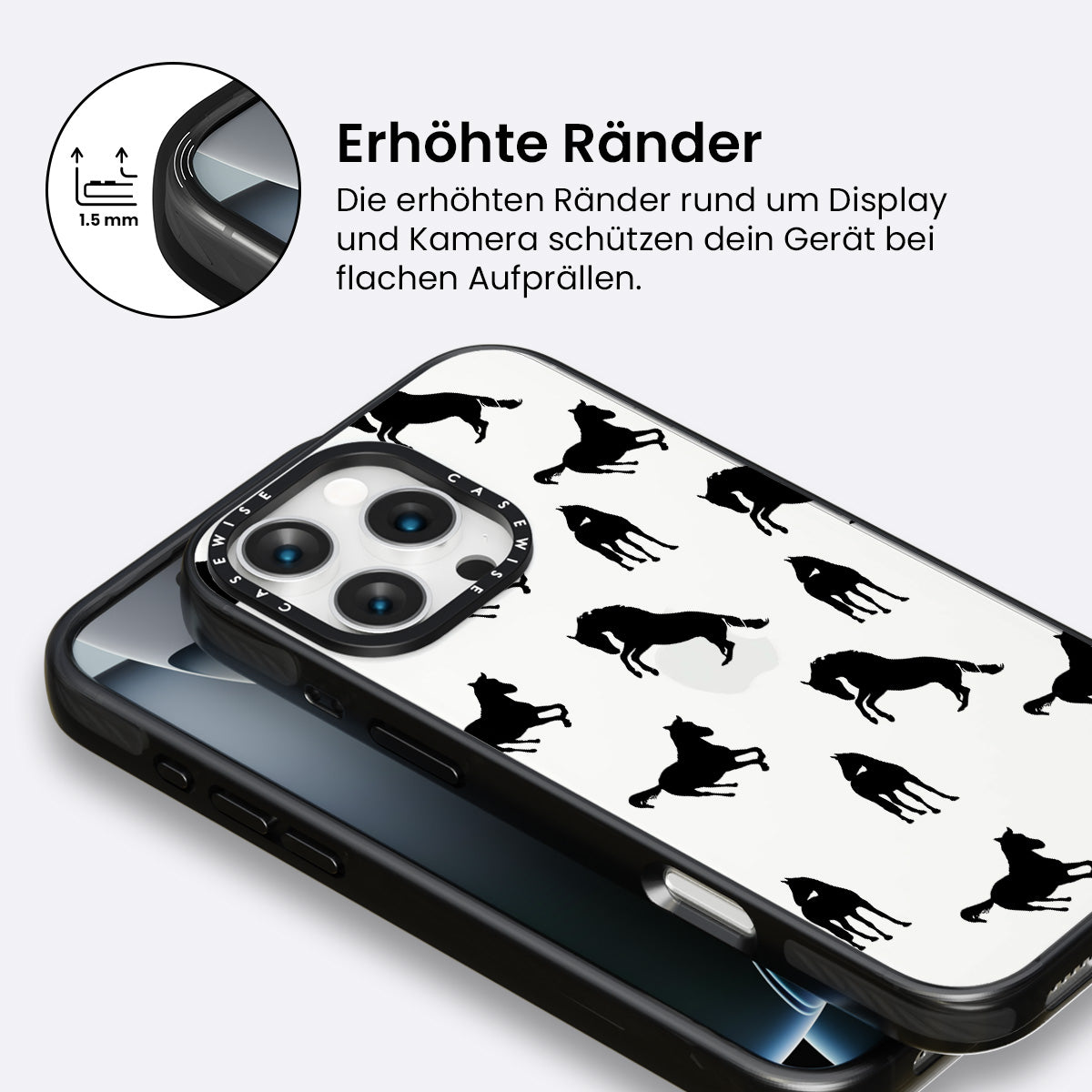 1.5 mm

Erhöhte Ränder

Die erhöhten Ränder rund um Display und Kamera schützen dein Gerät bei flachen Aufprällen.

CASEWISE CASEWISE