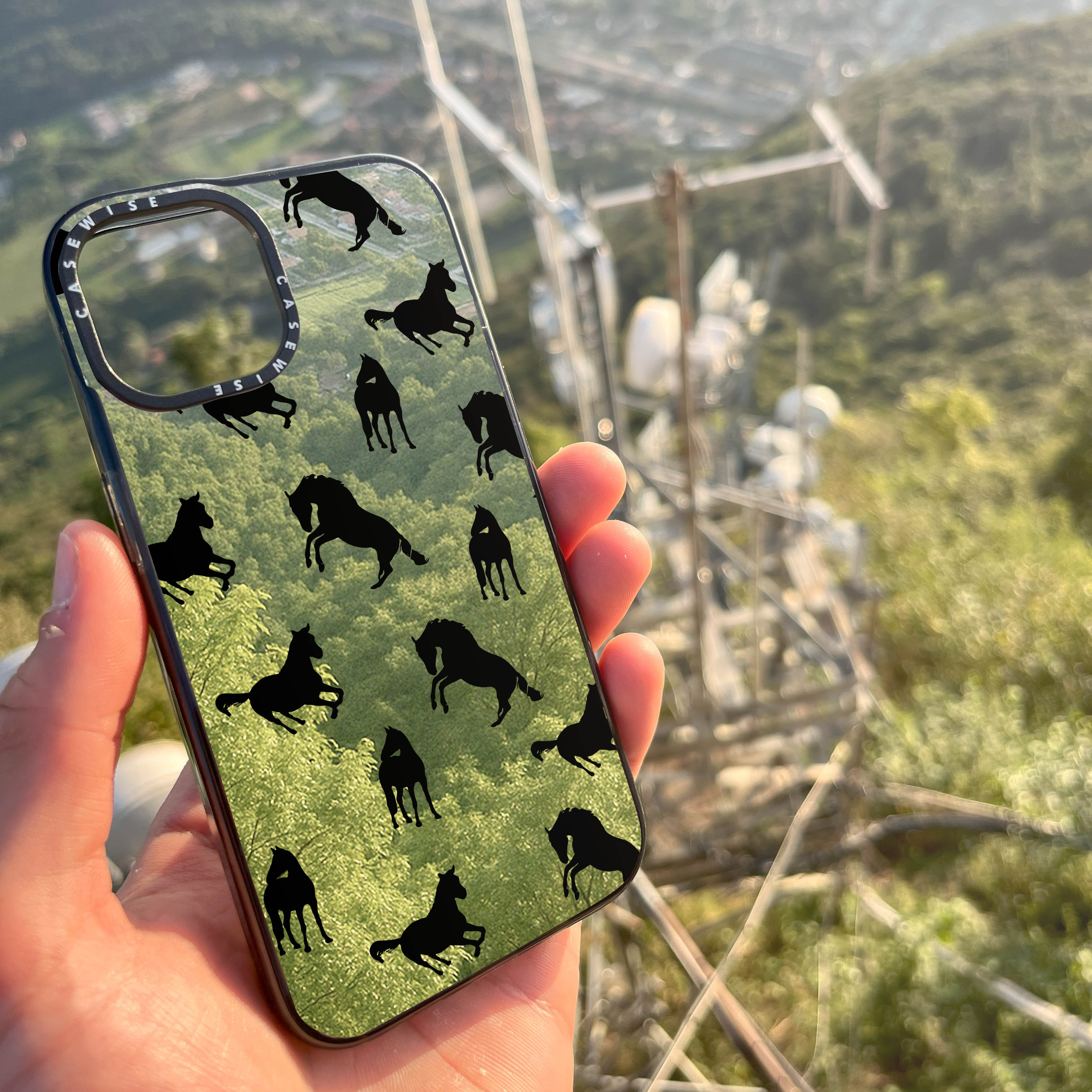 CASEWISE
CASEWISE