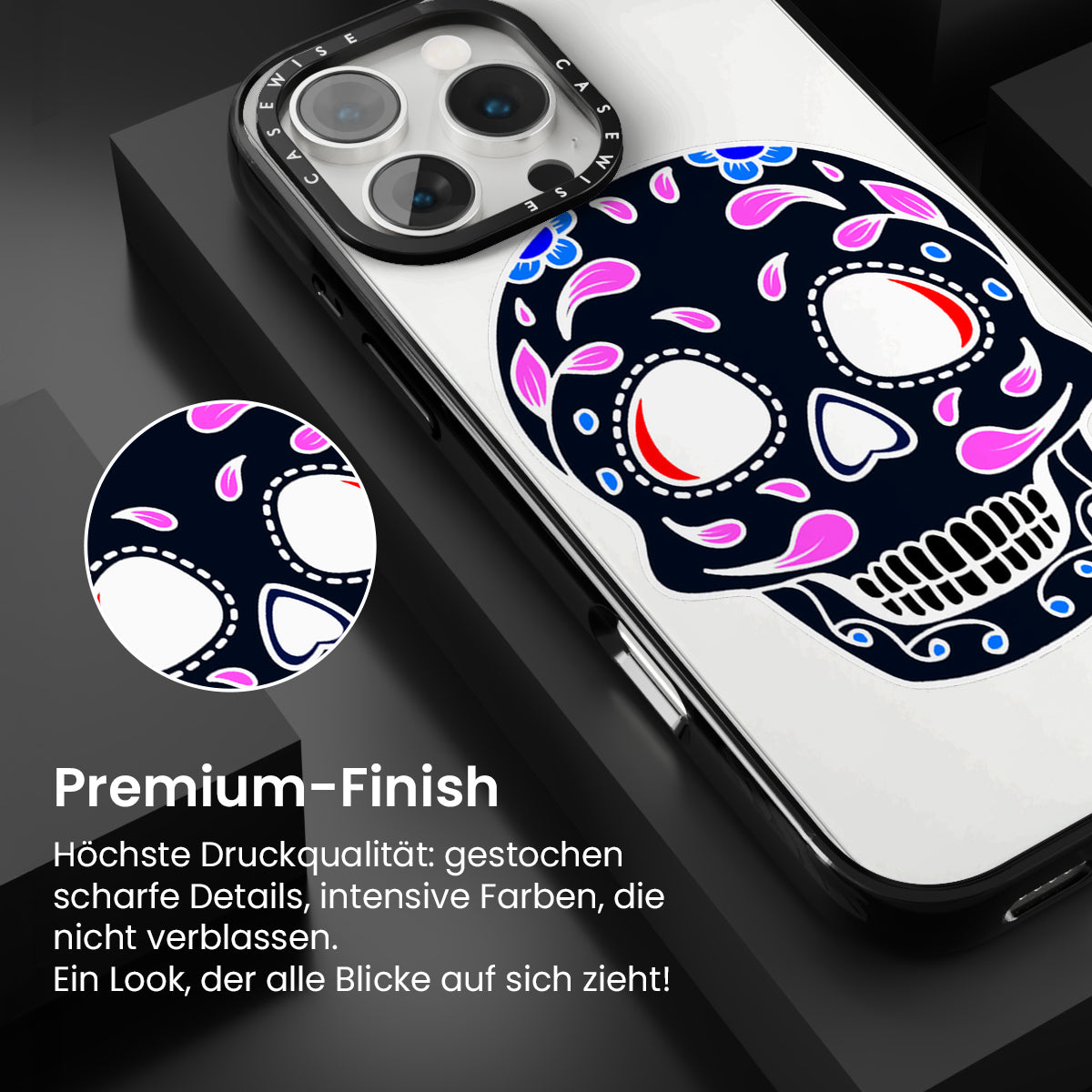 CASEWISE CASEWISE

Premium-Finish

Höchste Druckqualität: gestochen scharfe Details, intensive Farben, die nicht verblassen.
Ein Look, der alle Blicke auf sich zieht!