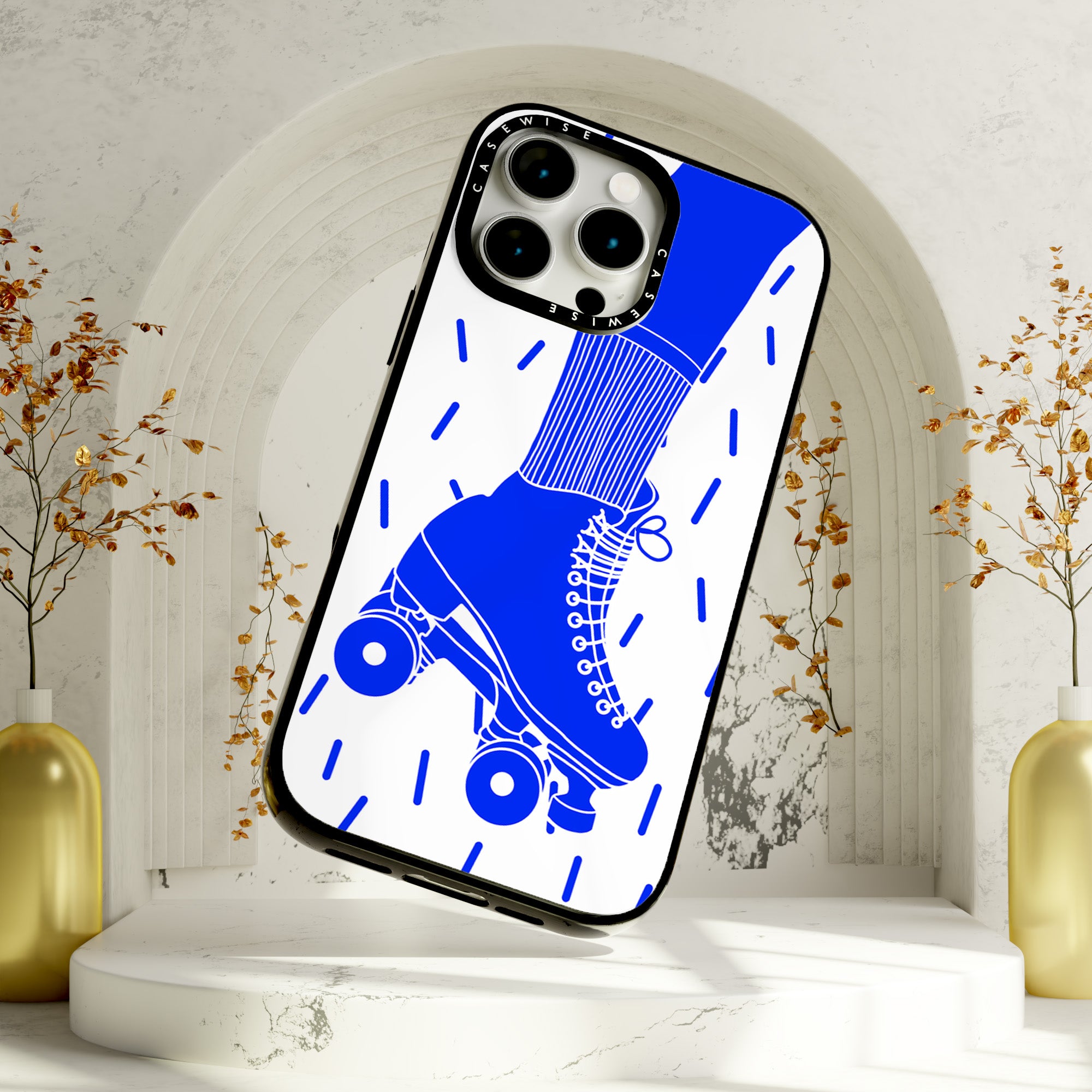 CASEWISE
CASEWISE