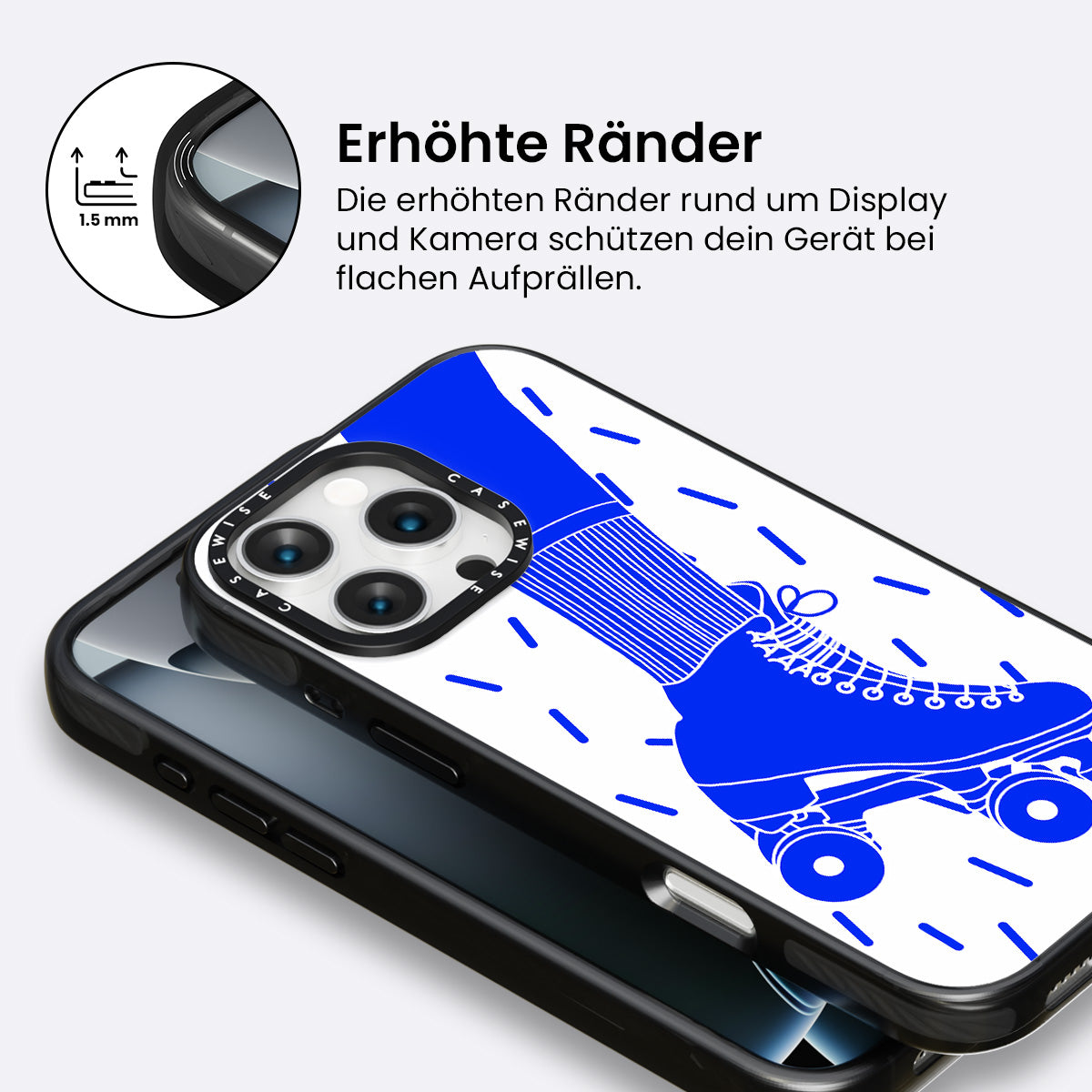 1.5 mm

Erhöhte Ränder

Die erhöhten Ränder rund um Display und Kamera schützen dein Gerät bei flachen Aufprällen.

CASEWISE CASEWISE