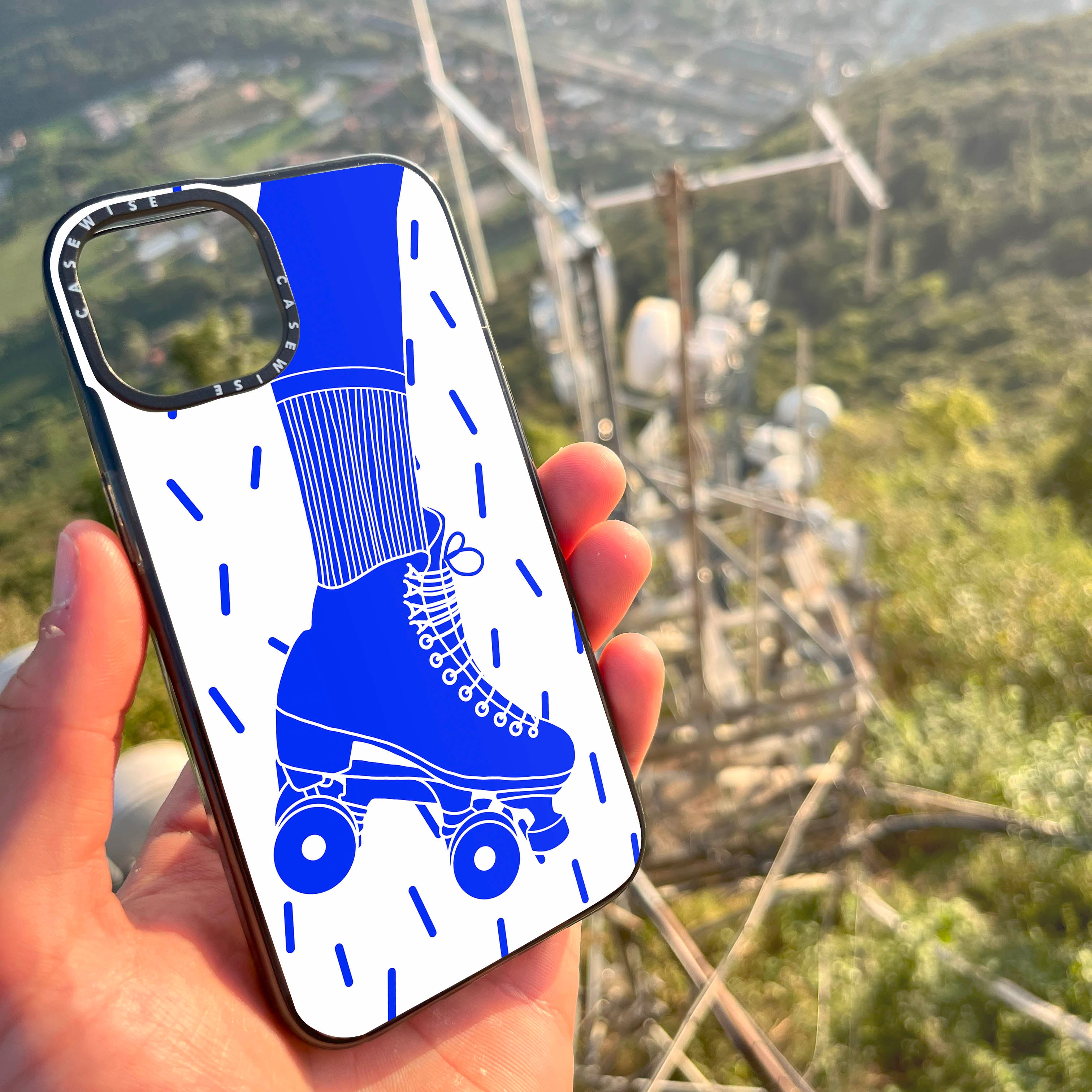 CASEWISE CASEWISE