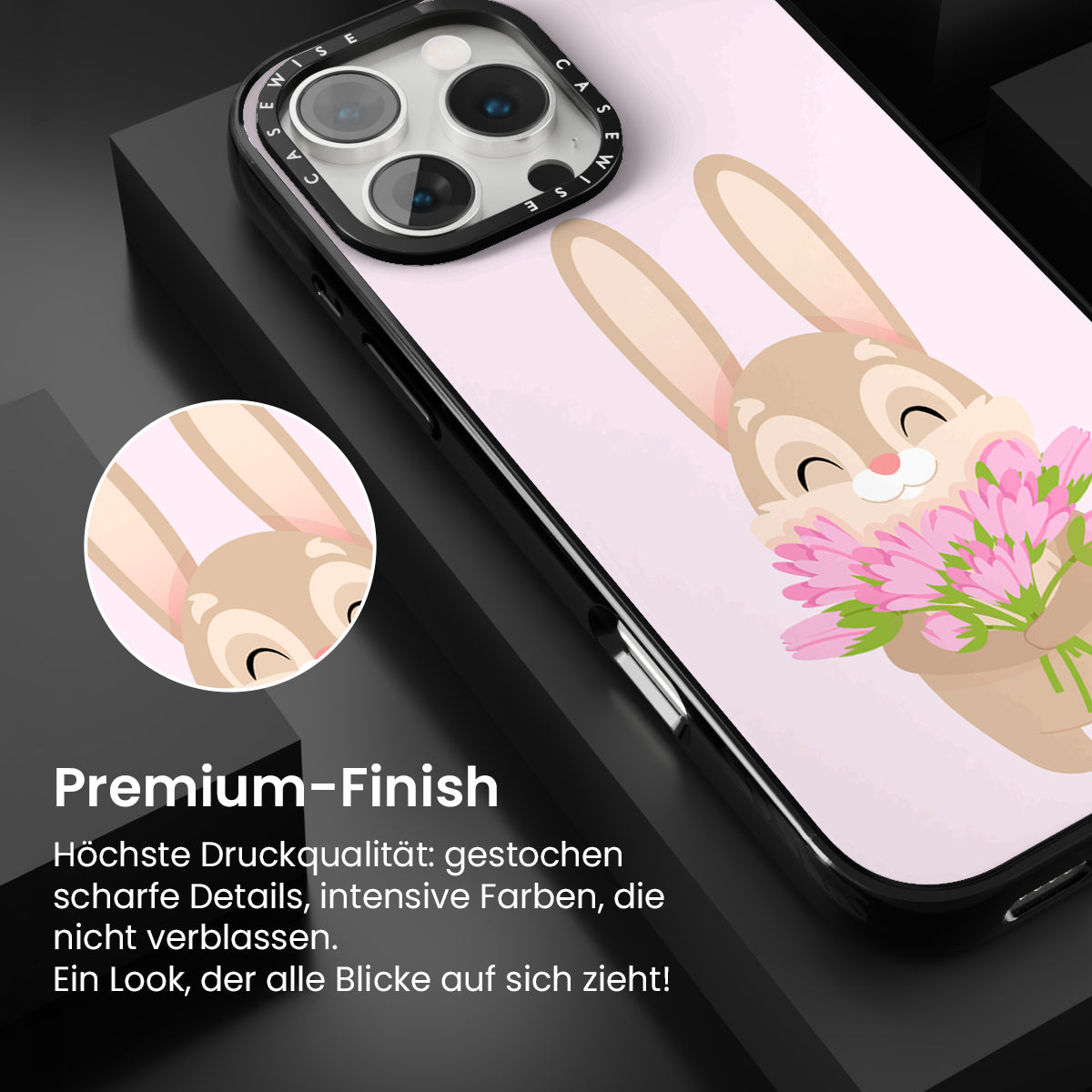 CASEWISE CASEWISE

Premium-Finish

Höchste Druckqualität: gestochen scharfe Details, intensive Farben, die nicht verblassen.
Ein Look, der alle Blicke auf sich zieht!