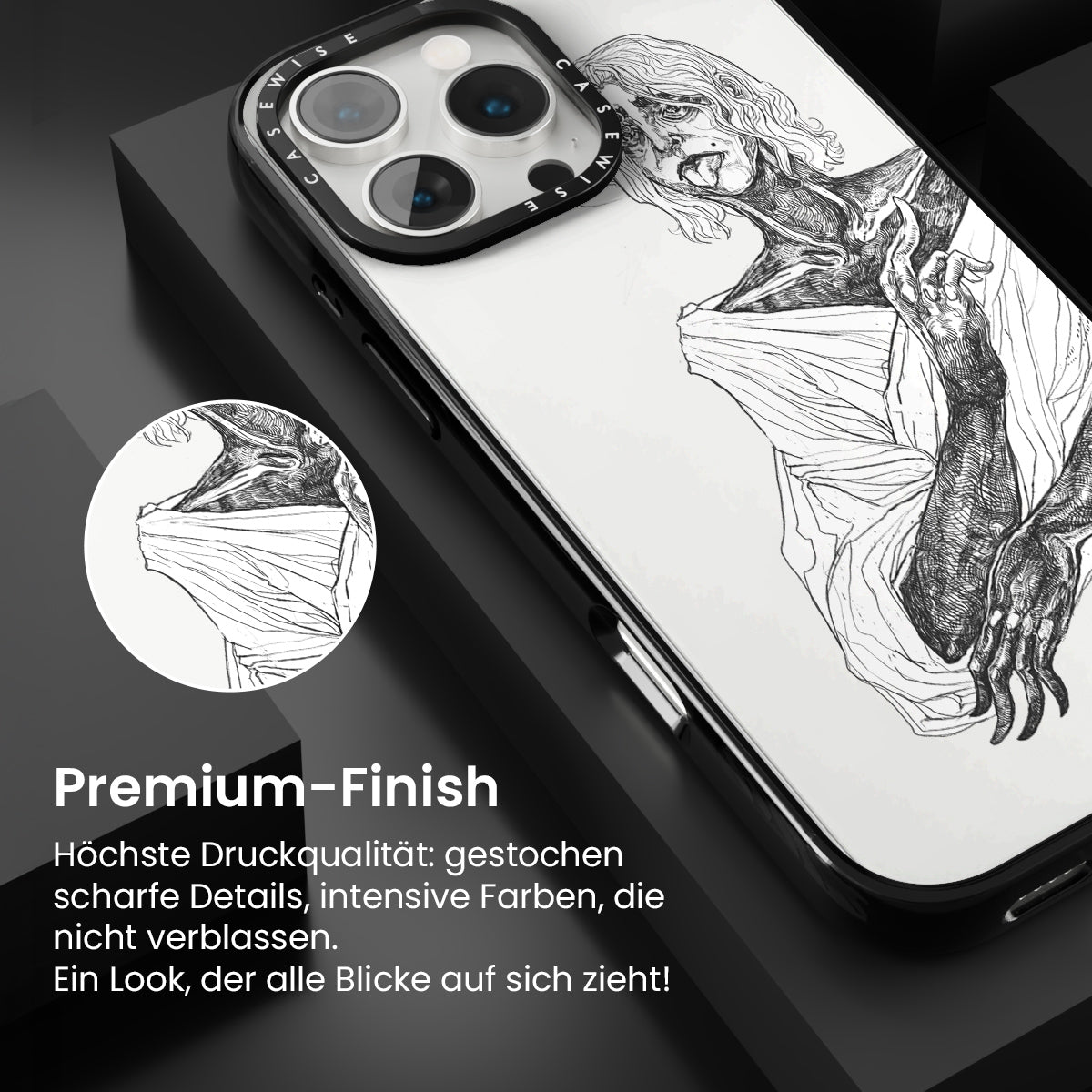 CASEWISE CASEWISE

Premium-Finish

Höchste Druckqualität: gestochen scharfe Details, intensive Farben, die nicht verblassen.
Ein Look, der alle Blicke auf sich zieht!