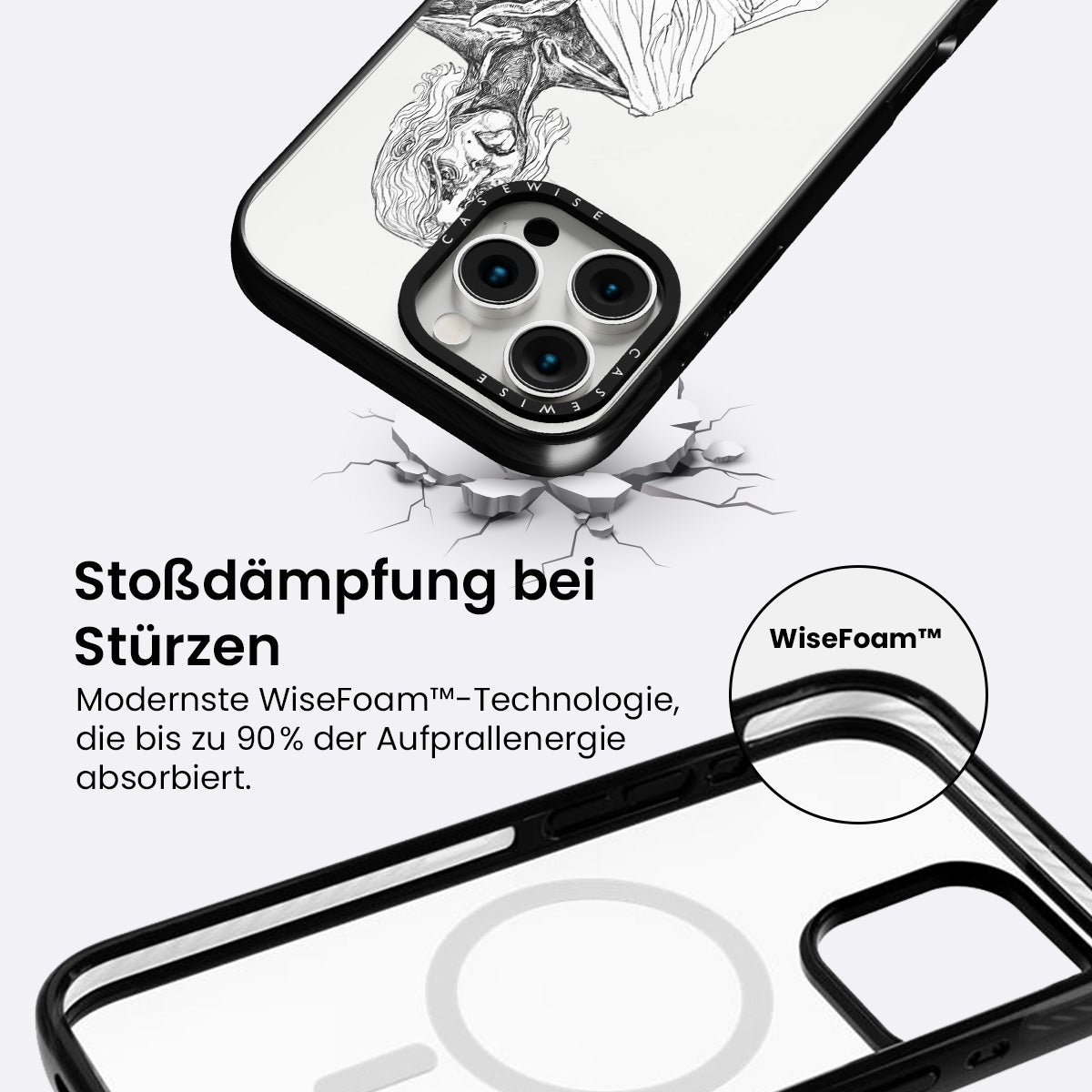 CASEWISE

CASEWISE

Stoßdämpfung bei Stürzen

Modernste WiseFoam™-Technologie, die bis zu 90% der Aufprallenergie absorbiert.

WiseFoam™