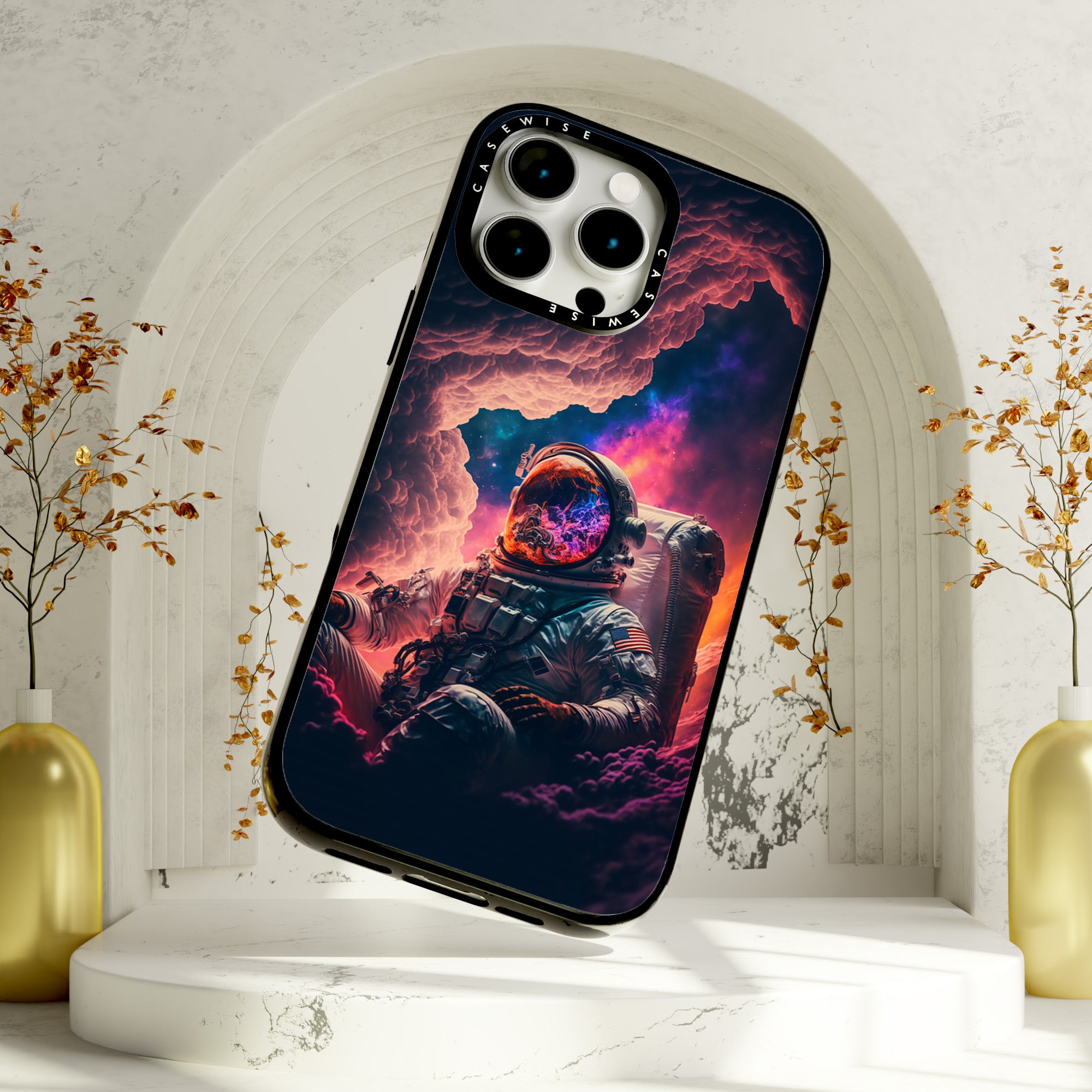 CASEWISE CASEWISE