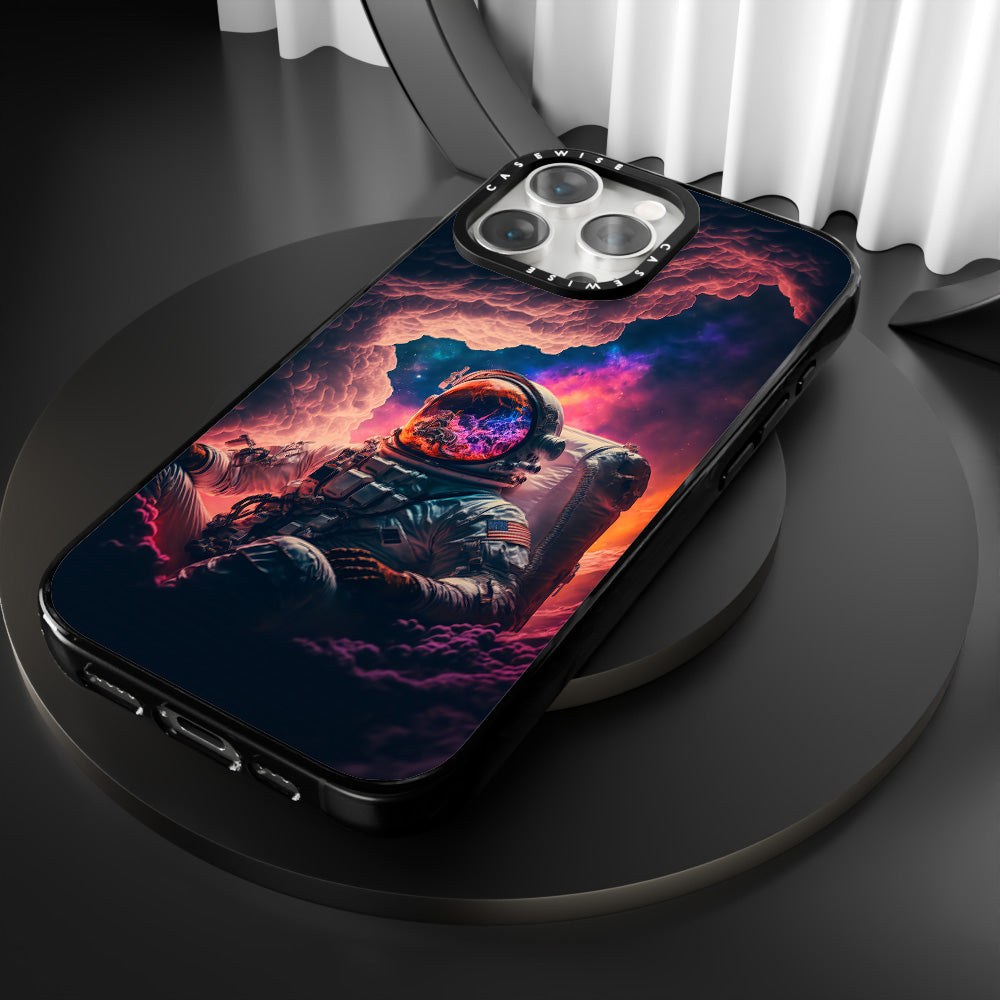 CASEWISE
CASEWISE