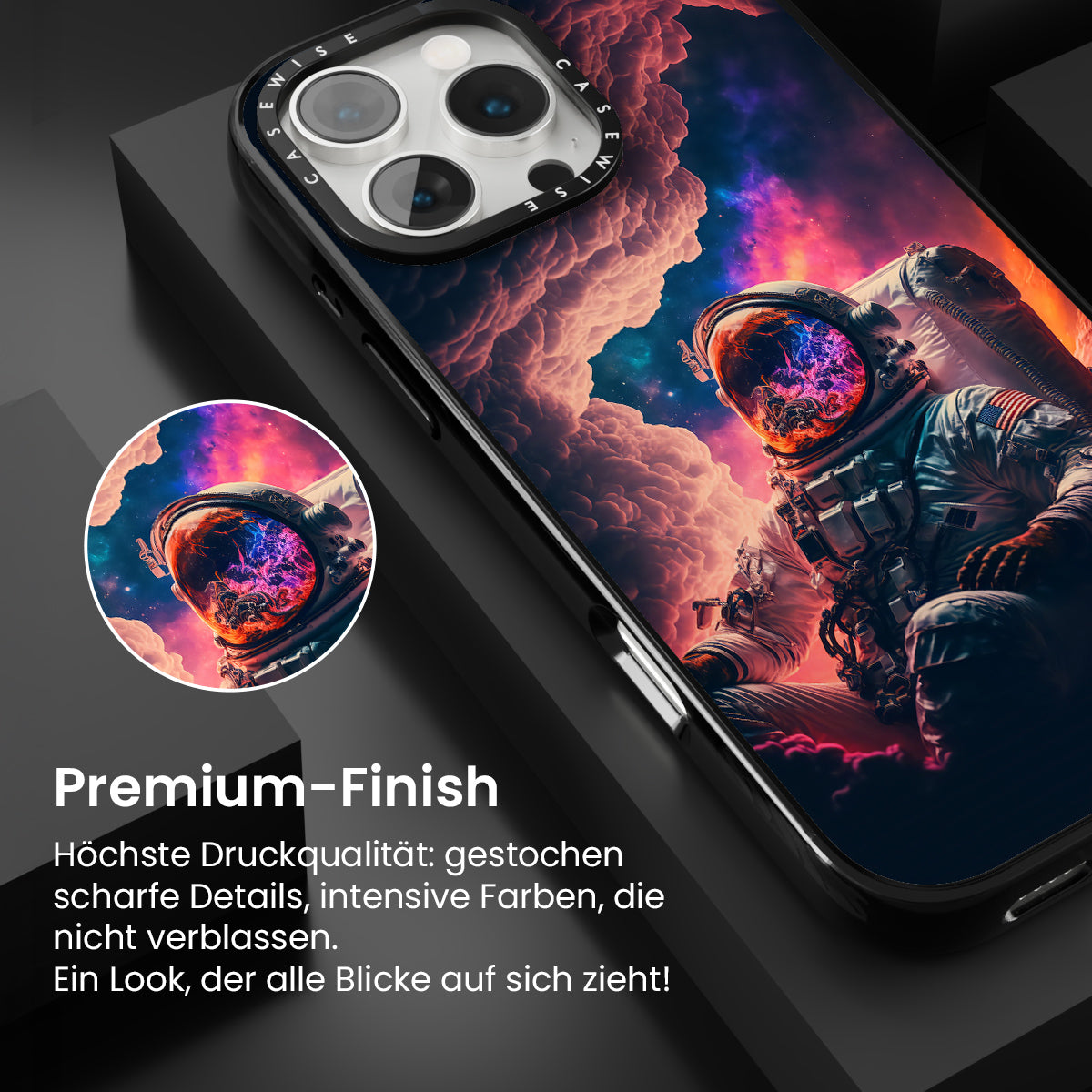 CASEWISE CASEWISE

Premium-Finish

Höchste Druckqualität: gestochen scharfe Details, intensive Farben, die nicht verblassen.
Ein Look, der alle Blicke auf sich zieht!