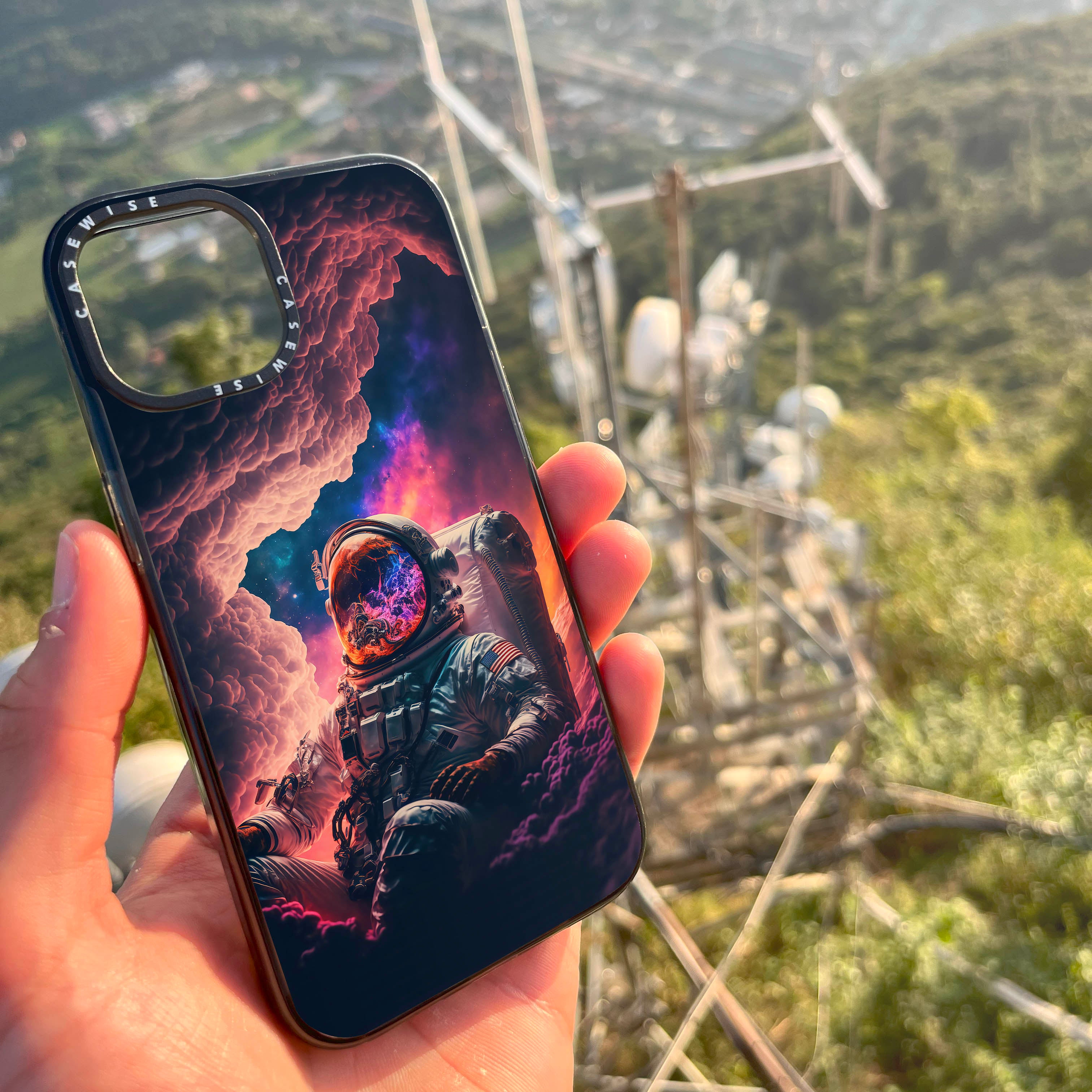 CASEWISE CASEWISE