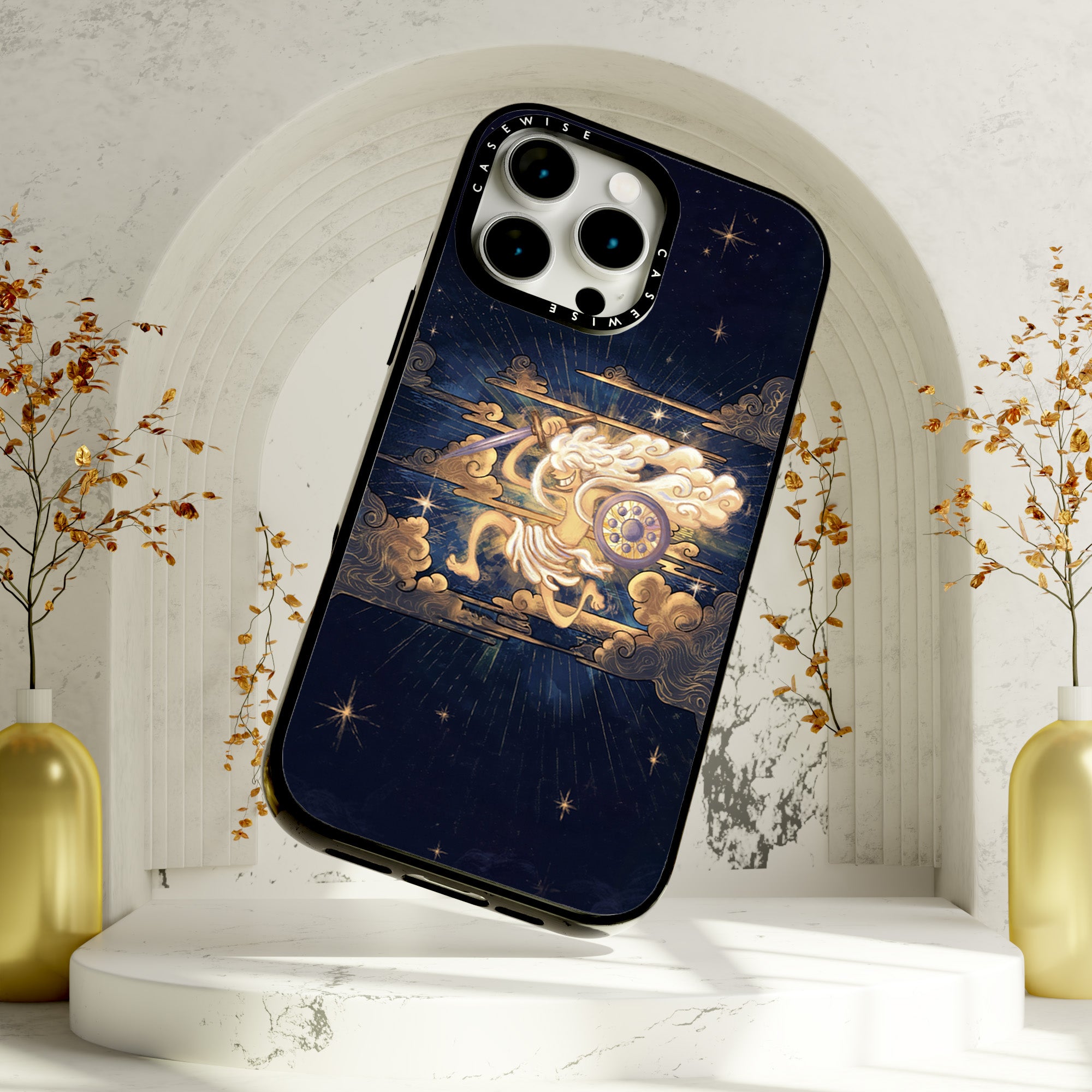 CASEWISE
CASEWISE