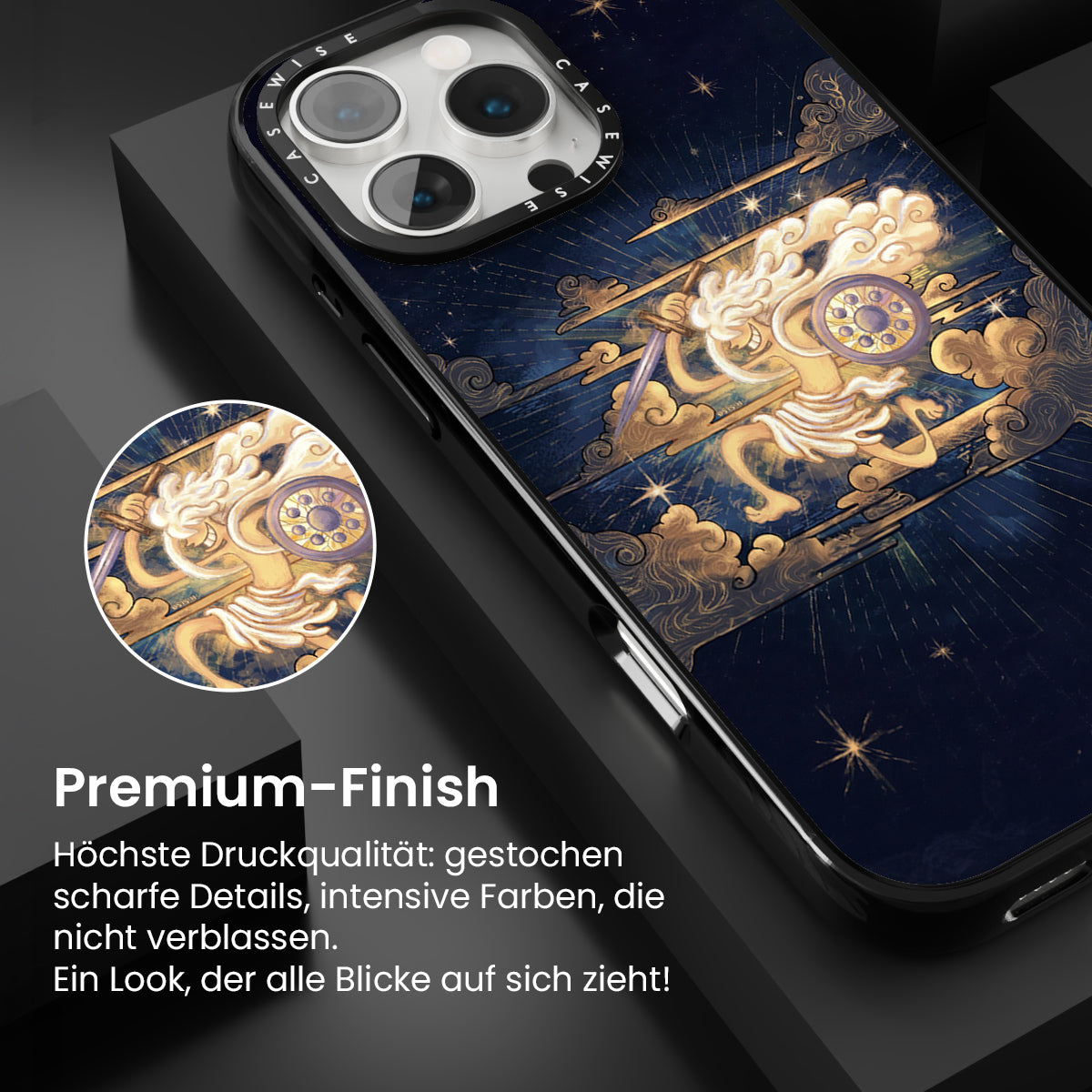 CASEWISE CASEWISE

Premium-Finish

Höchste Druckqualität: gestochen scharfe Details, intensive Farben, die nicht verblassen.
Ein Look, der alle Blicke auf sich zieht!