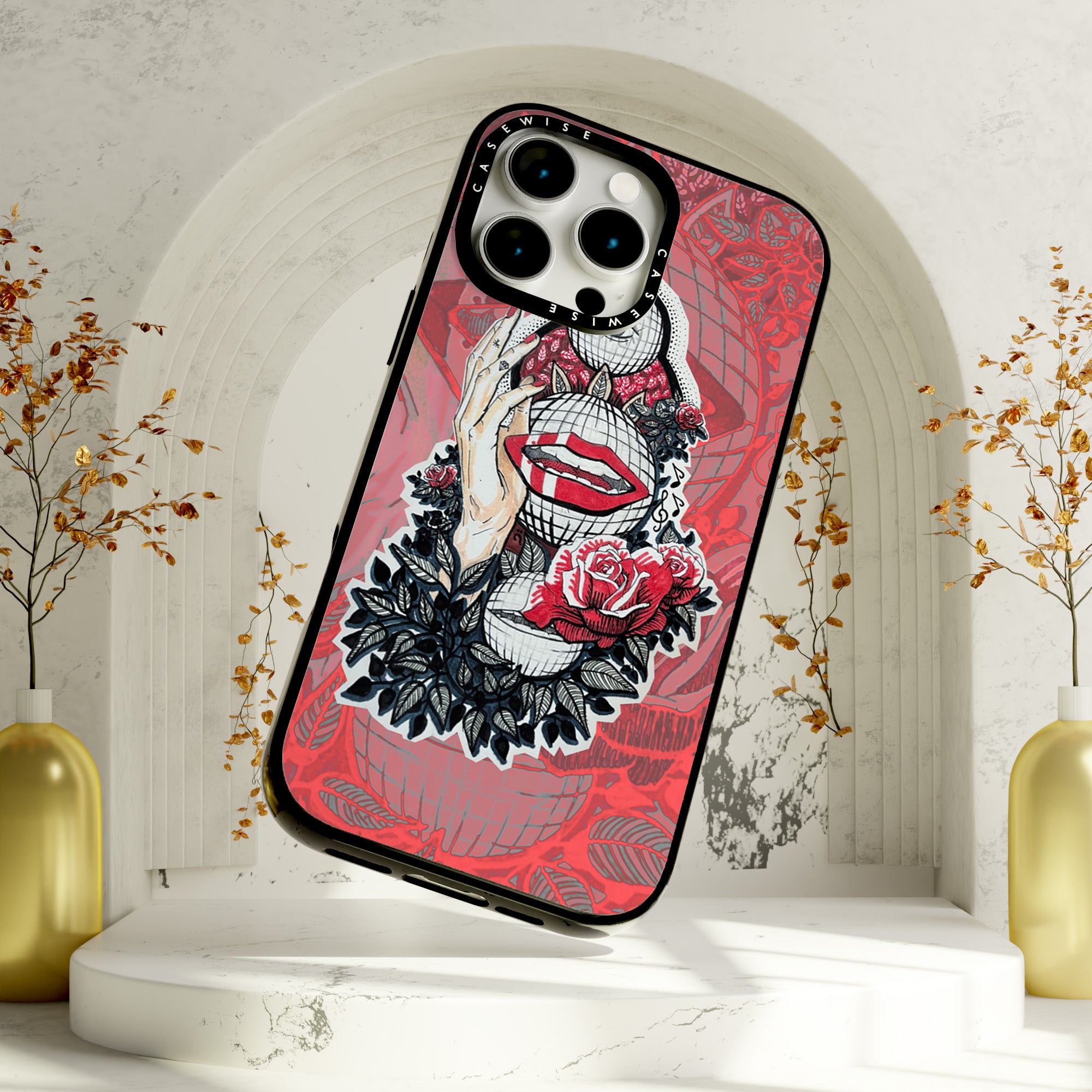 CASEWISE
CASEWISE