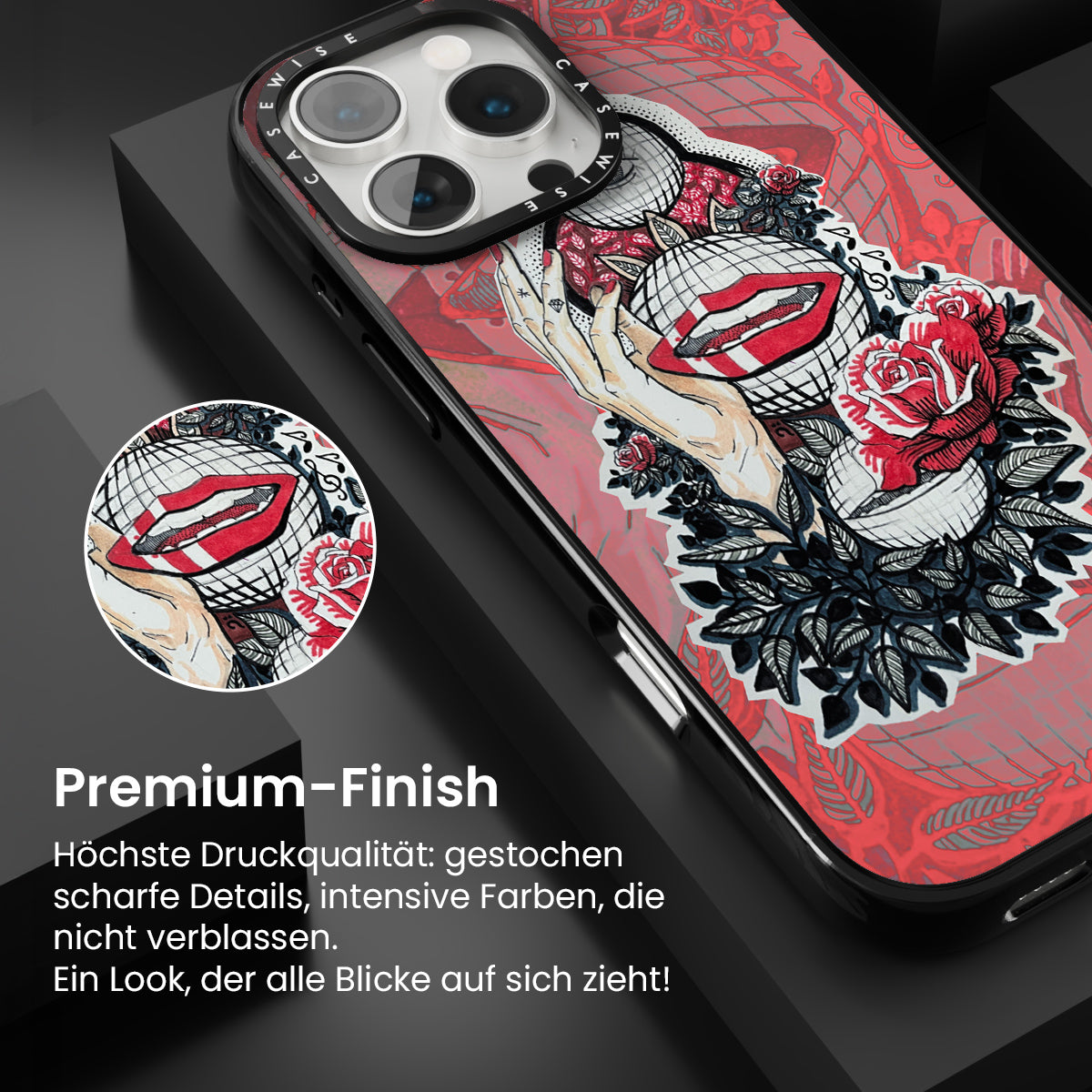 CASEWISE CASEWISE

Premium-Finish

Höchste Druckqualität: gestochen scharfe Details, intensive Farben, die nicht verblassen.
Ein Look, der alle Blicke auf sich zieht!