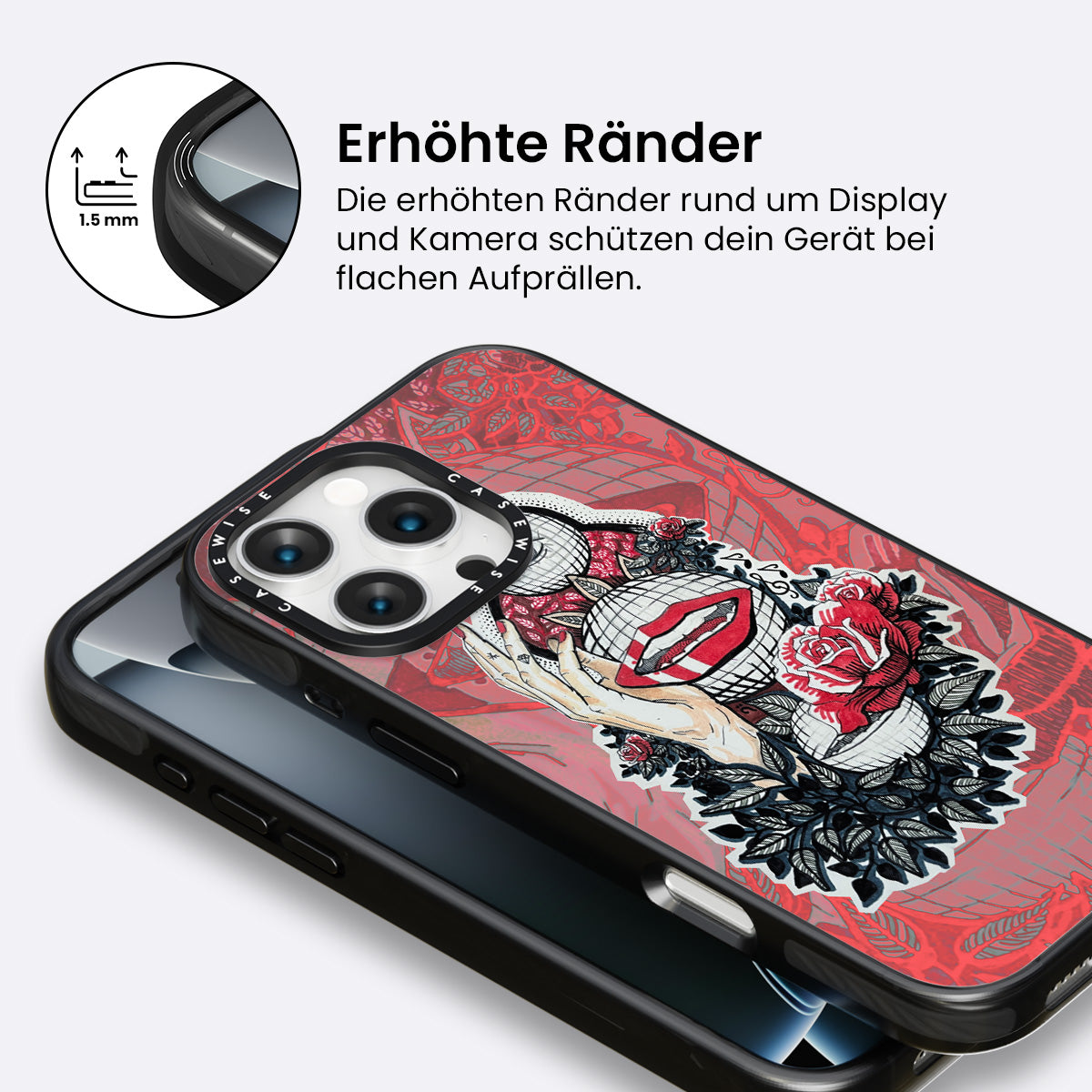 1.5 mm

Erhöhte Ränder

Die erhöhten Ränder rund um Display und Kamera schützen dein Gerät bei flachen Aufprällen.

CASEWISE CASEWISE