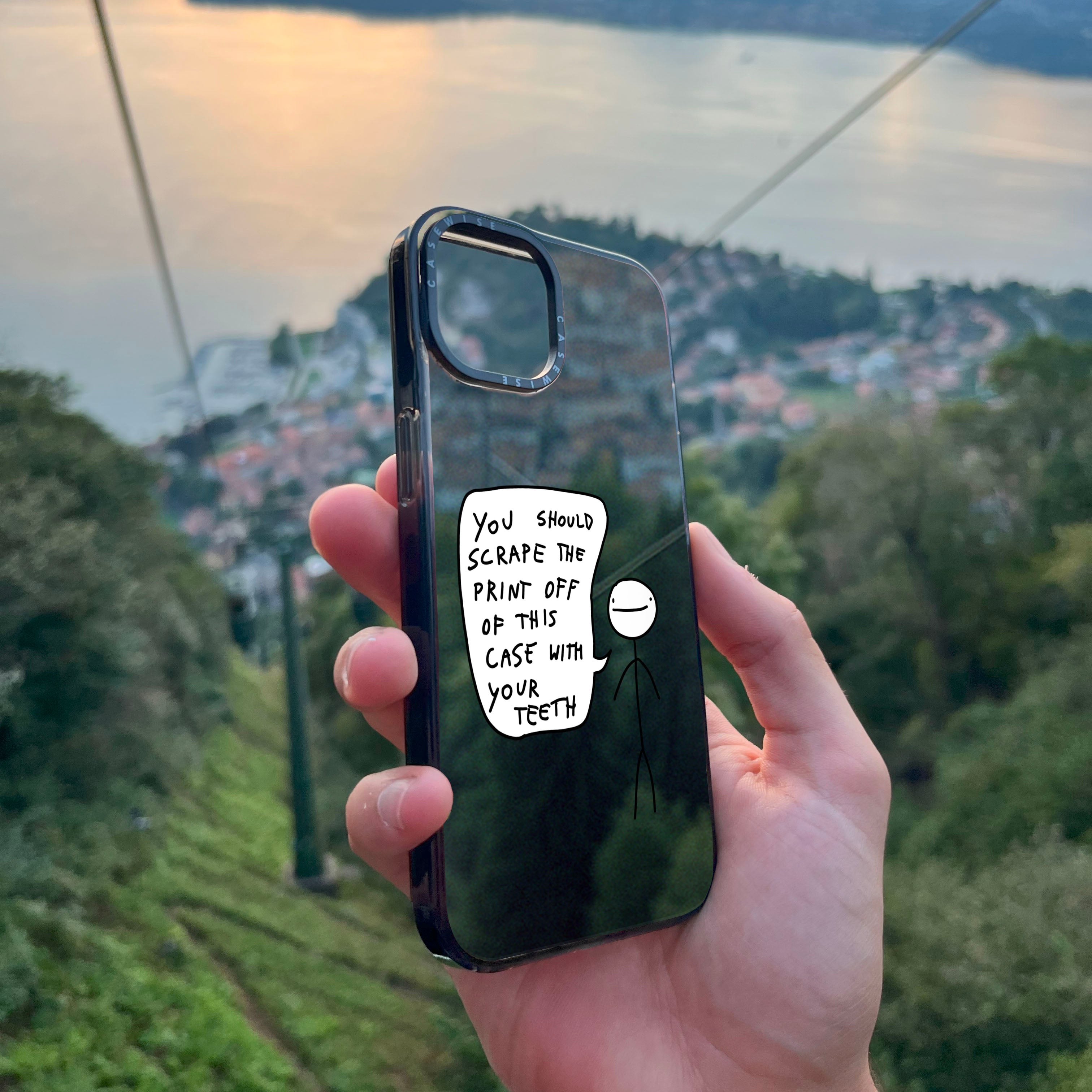 CASEWISE
CASEWISE

YOU SHOULD SCRAPE THE PRINT OFF OF THIS CASE WITH YOUR TEETH