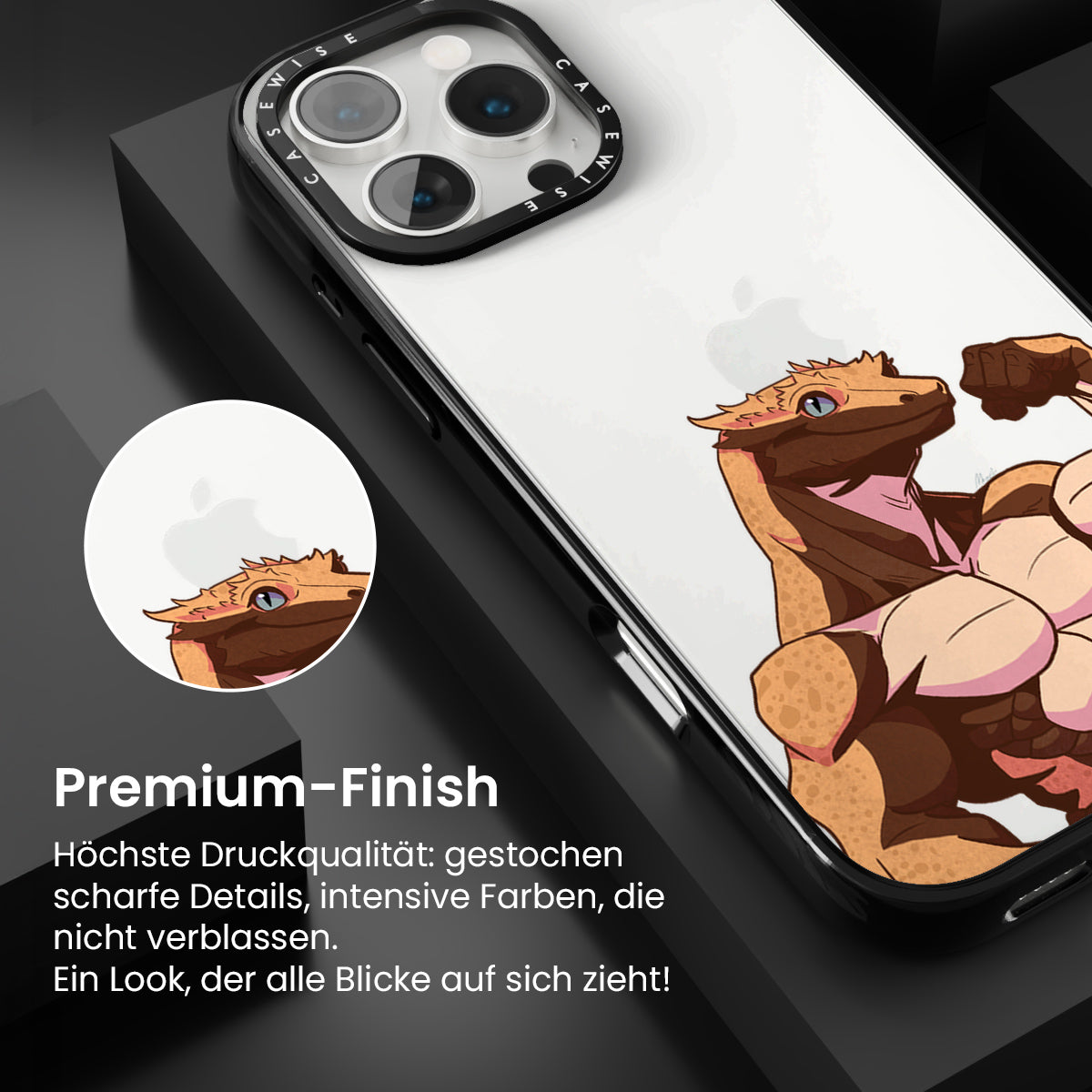 CASEWISE CASEWISE

Premium-Finish

Höchste Druckqualität: gestochen scharfe Details, intensive Farben, die nicht verblassen.
Ein Look, der alle Blicke auf sich zieht!