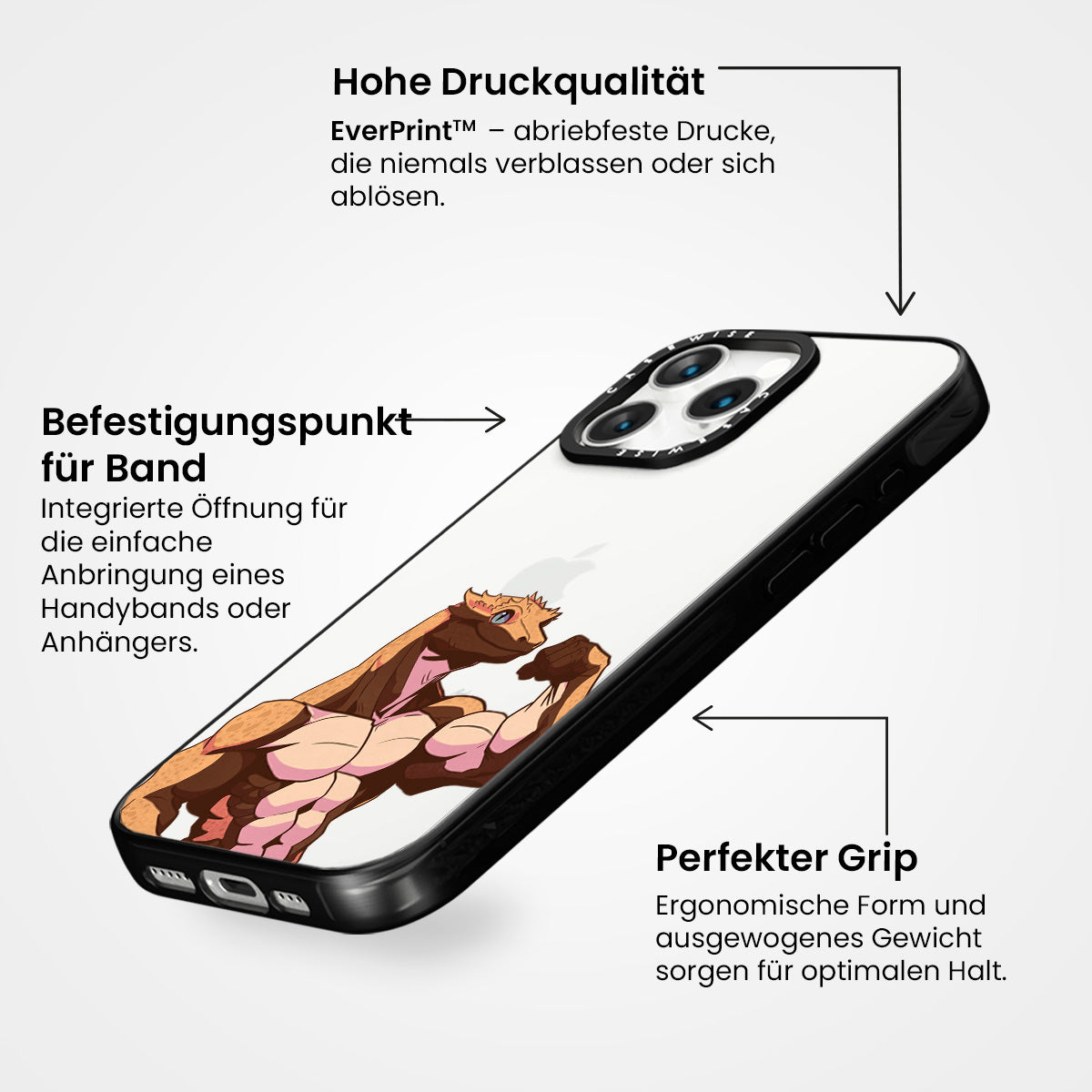 Hohe Druckqualität

EverPrint™ – abriebfeste Drucke, die niemals verblassen oder sich ablösen.

Befestigungspunkt für Band

Integrierte Öffnung für die einfache Anbringung eines Handybands oder Anhängers.

CASEWISE

CASEWISE

Perfekter Grip

Ergonomische Form und ausgewogenes Gewicht sorgen für optimalen Halt.