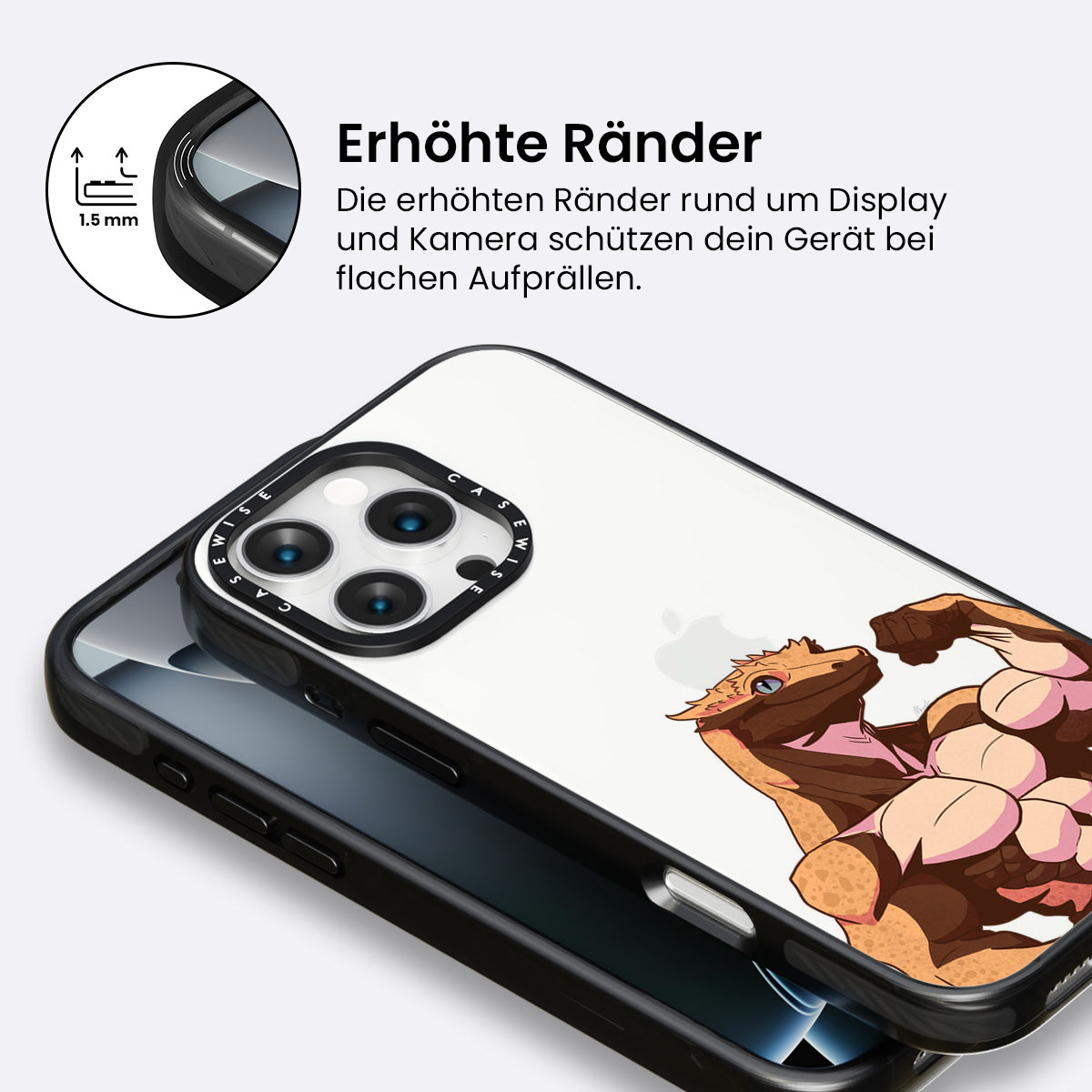 1.5 mm

Erhöhte Ränder

Die erhöhten Ränder rund um Display und Kamera schützen dein Gerät bei flachen Aufprällen.

CASEWISE CASEWISE