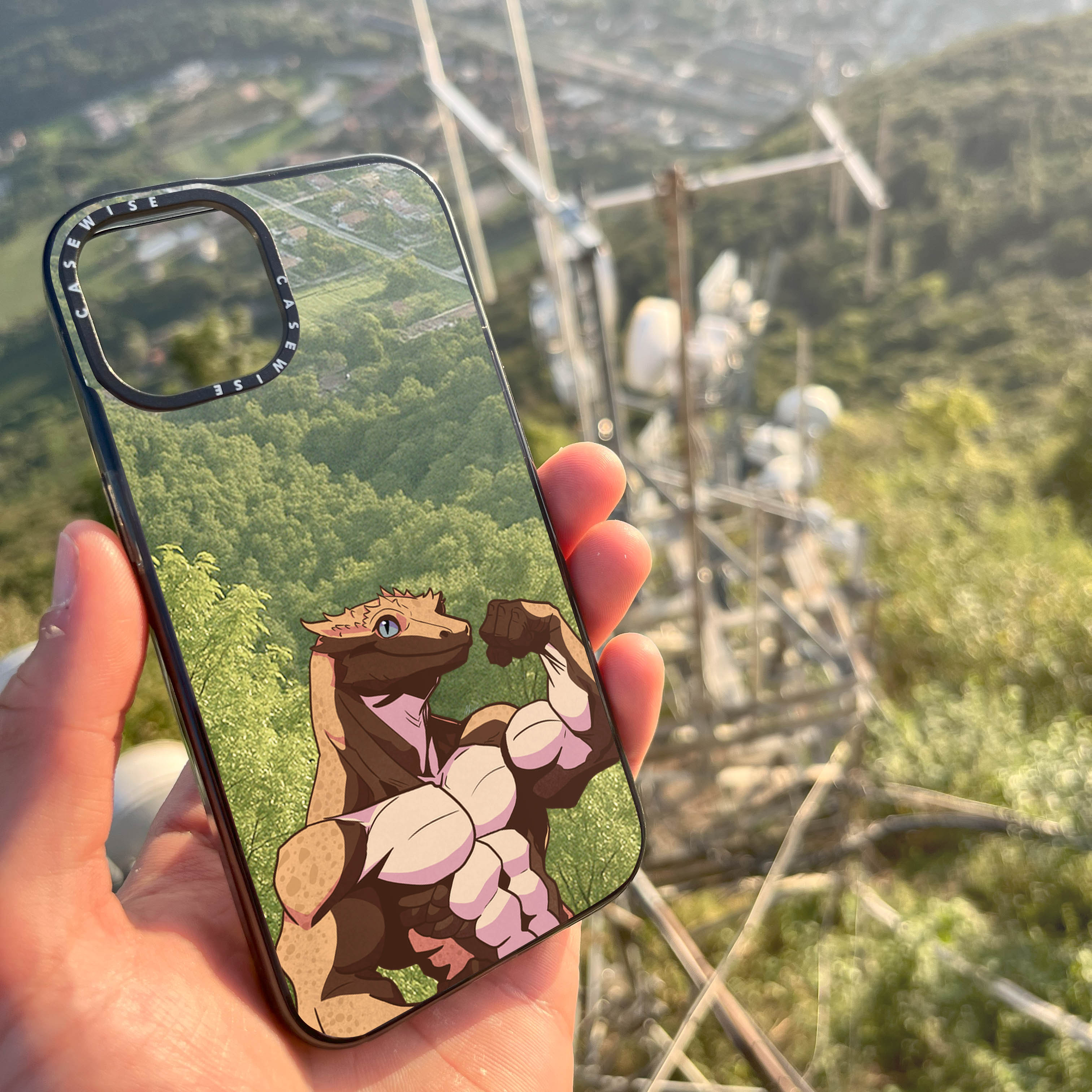 CASEWISE
CASEWISE