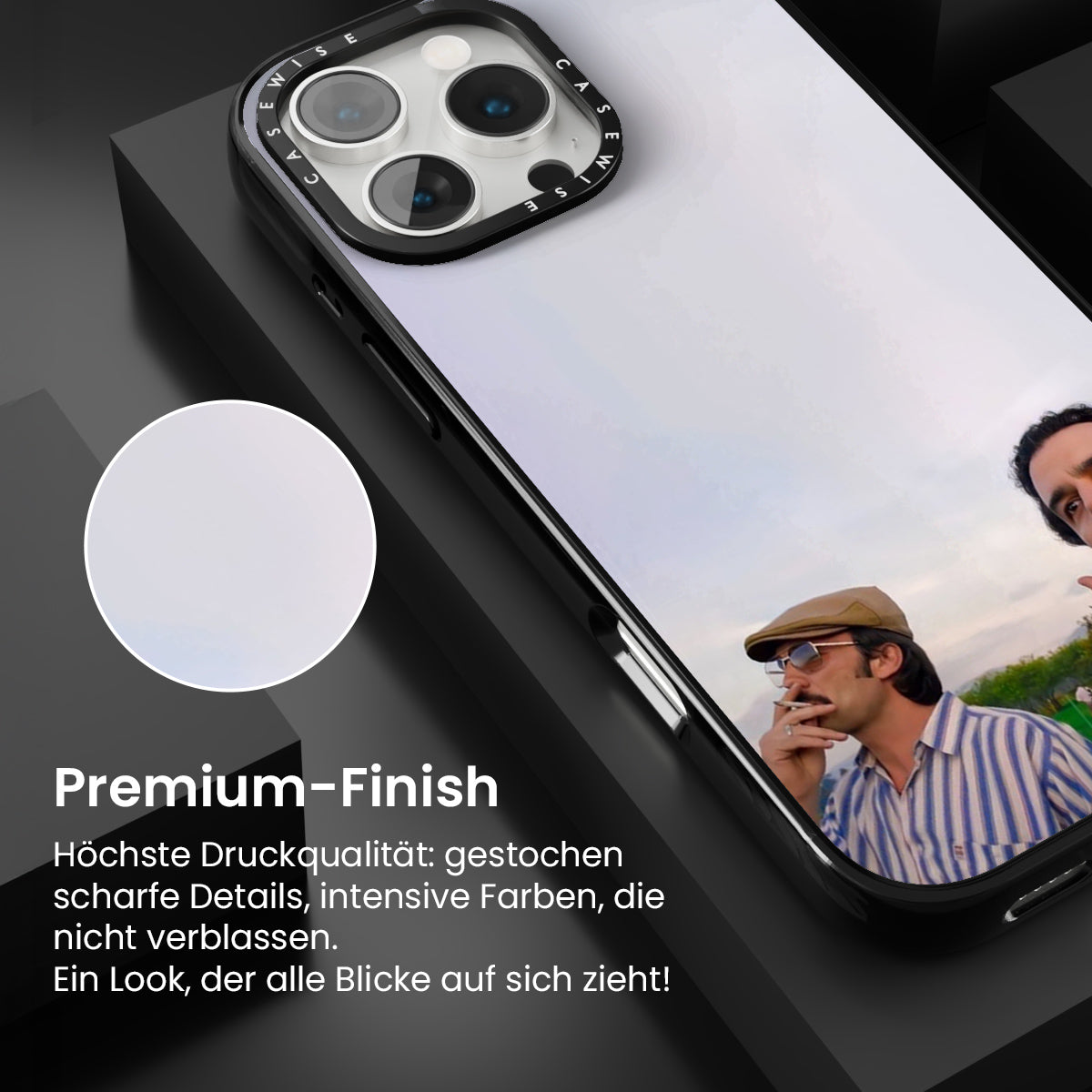 CASEWISE CASEWISE

Premium-Finish

Höchste Druckqualität: gestochen scharfe Details, intensive Farben, die nicht verblassen.
Ein Look, der alle Blicke auf sich zieht!