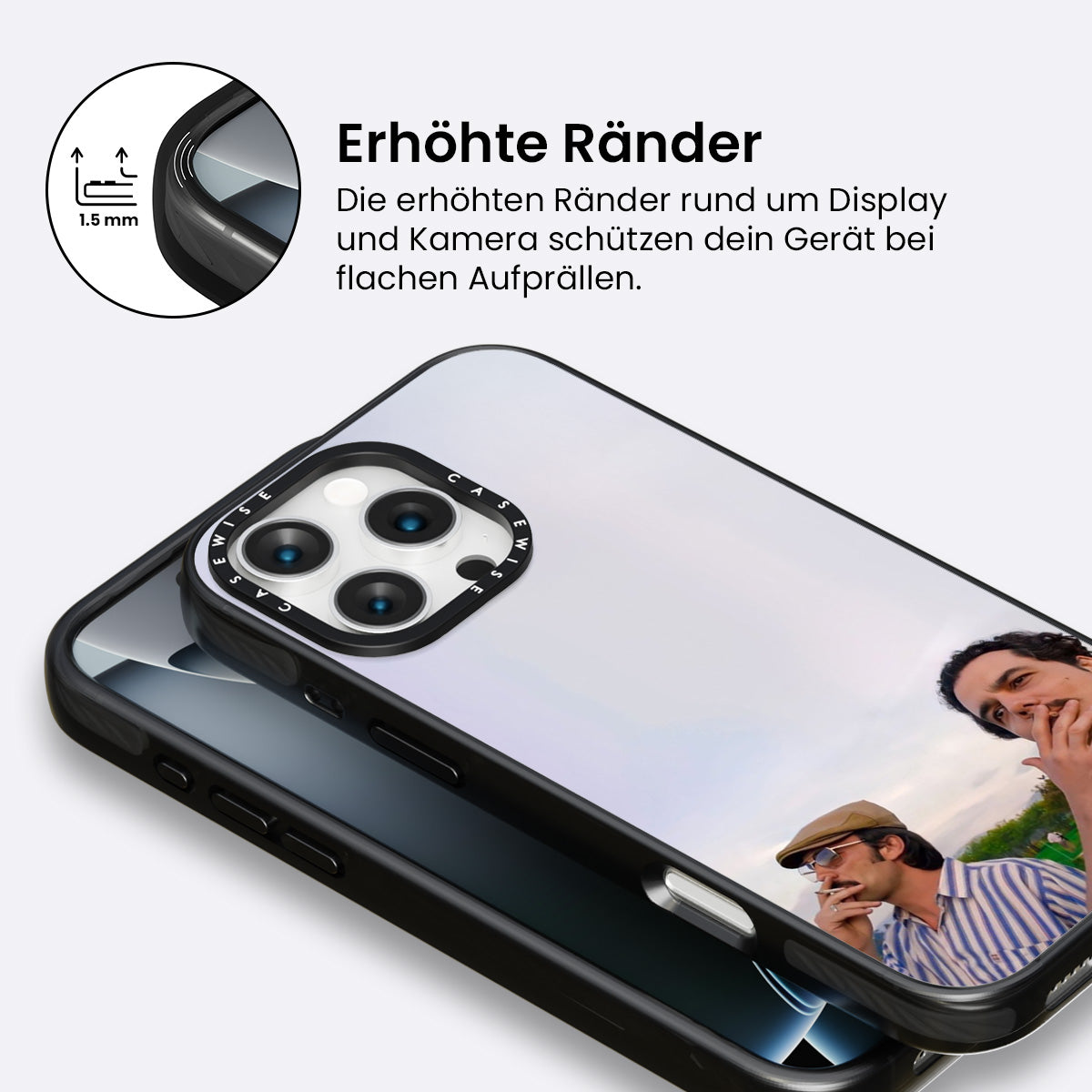 1.5 mm

Erhöhte Ränder

Die erhöhten Ränder rund um Display und Kamera schützen dein Gerät bei flachen Aufprällen.

CASEWISE CASEWISE