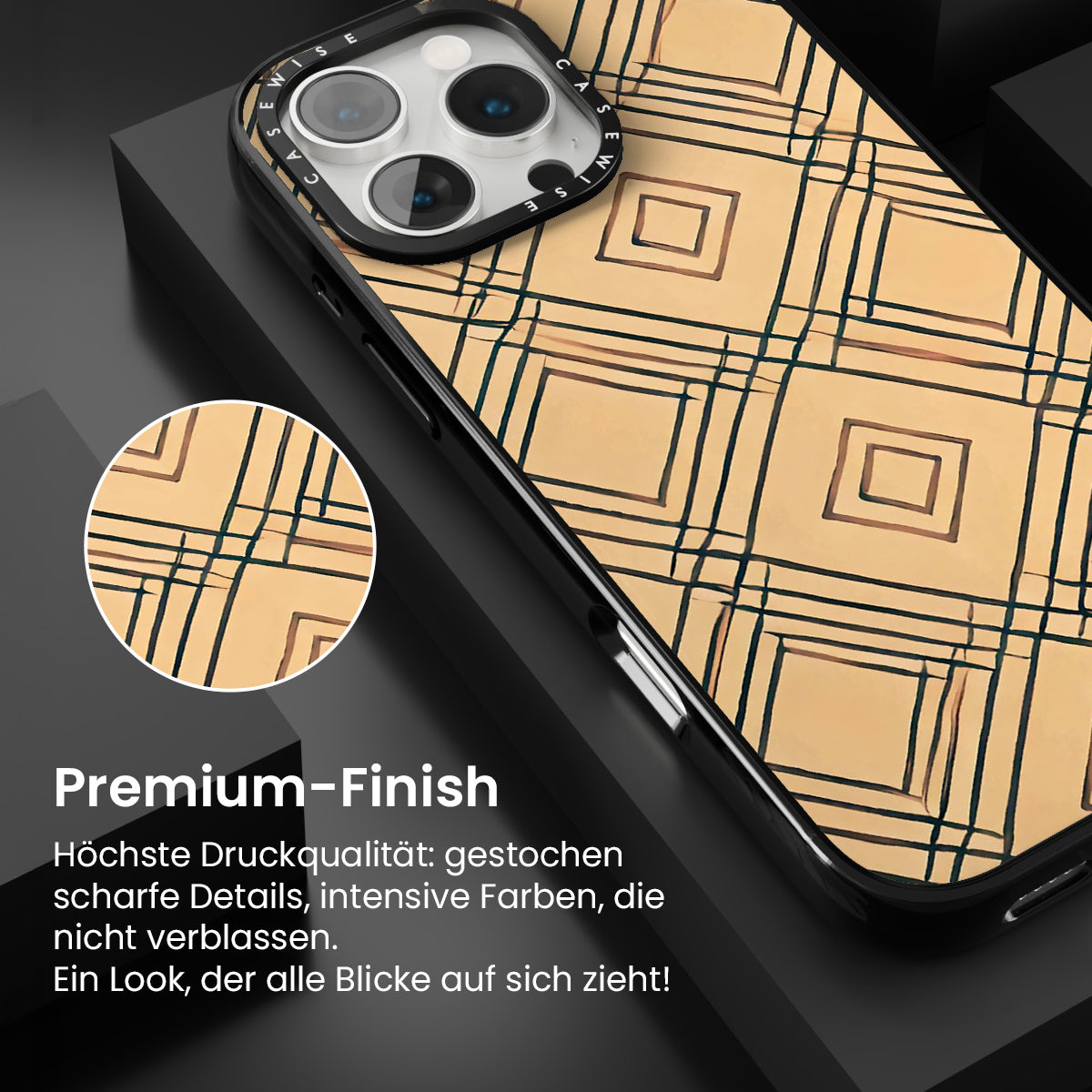 CASEWISE CASEWISE

Premium-Finish

Höchste Druckqualität: gestochen scharfe Details, intensive Farben, die nicht verblassen.
Ein Look, der alle Blicke auf sich zieht!