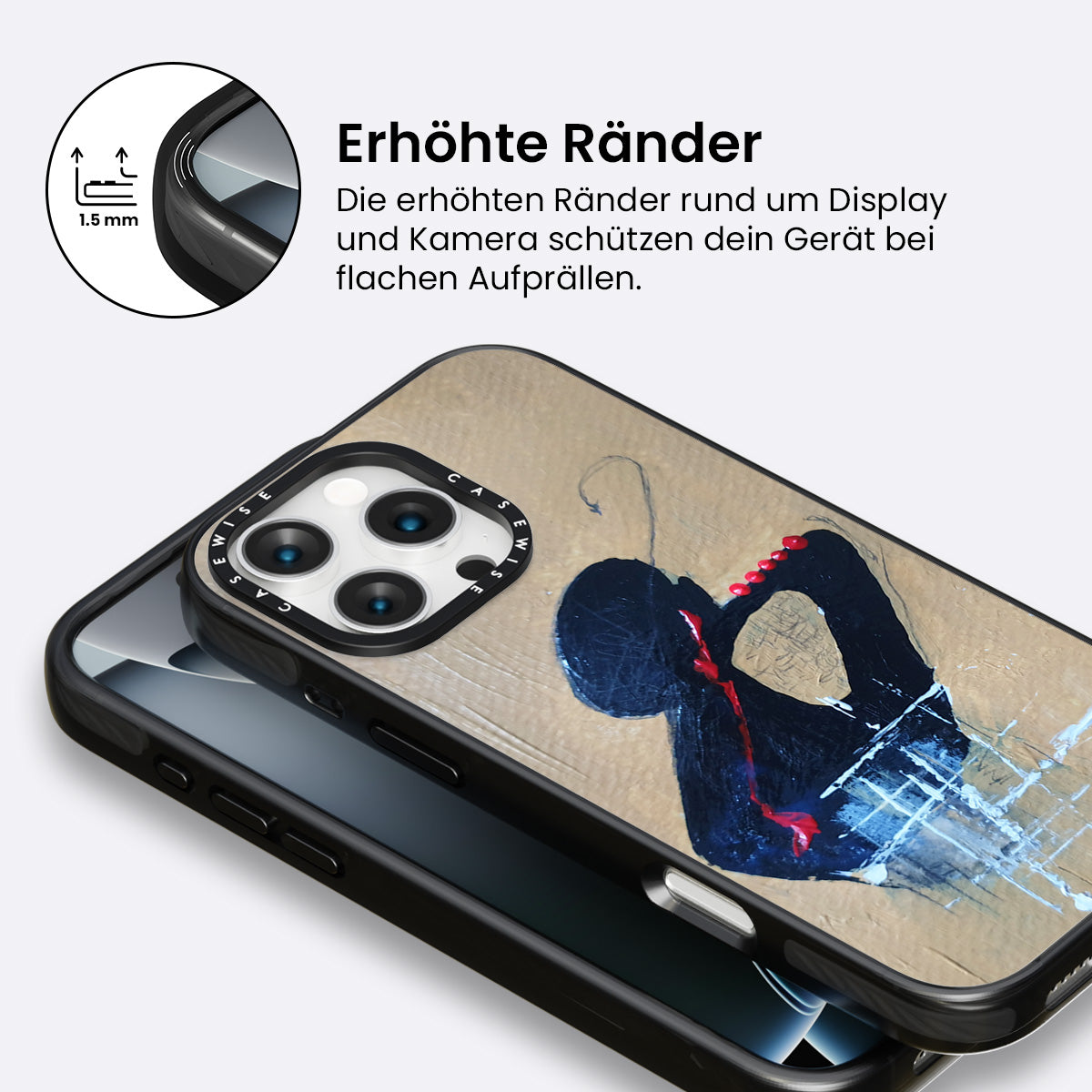 1.5 mm

Erhöhte Ränder

Die erhöhten Ränder rund um Display und Kamera schützen dein Gerät bei flachen Aufprällen.

CASEWISE CASEWISE