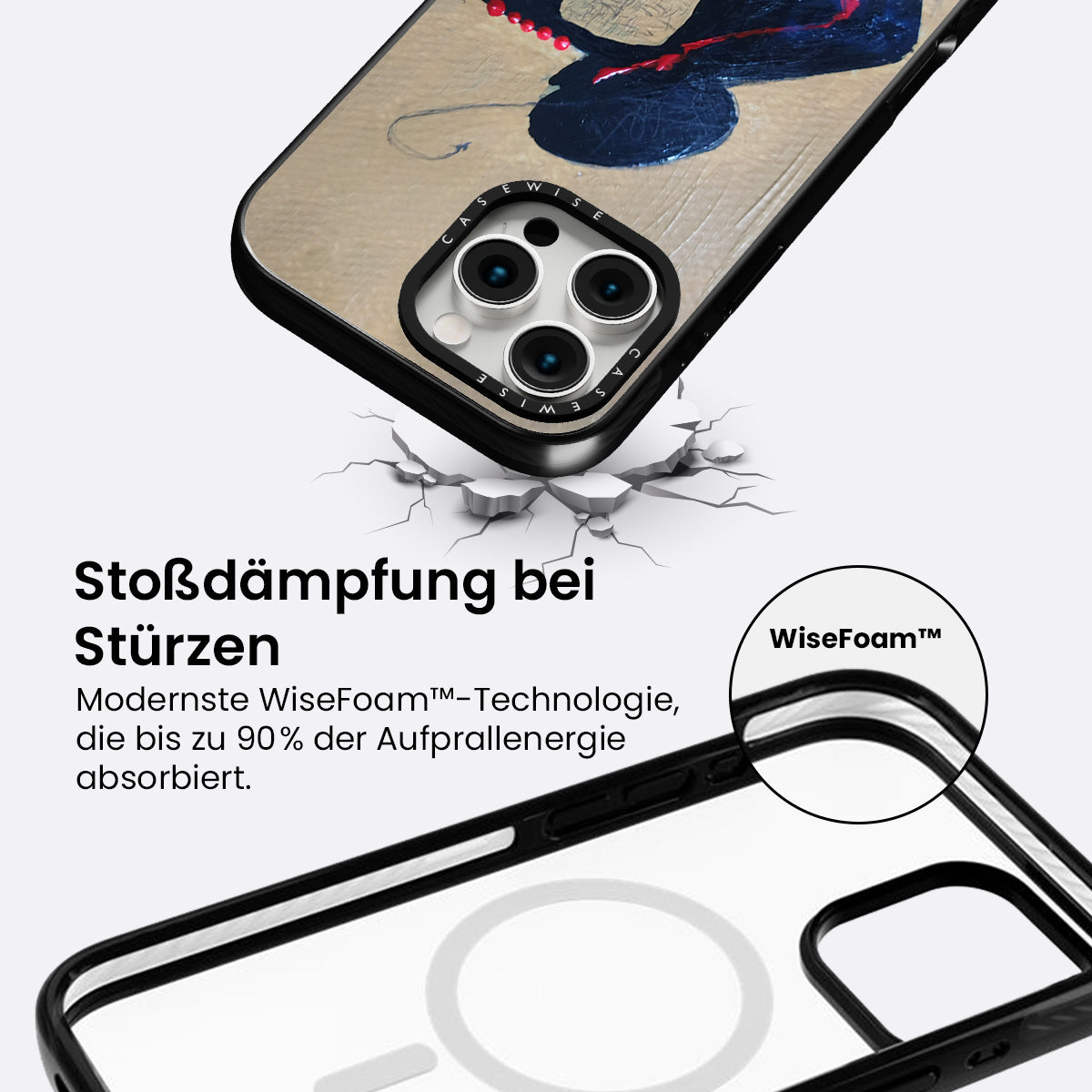 CASEWISE

CASEWISE

Stoßdämpfung bei Stürzen

Modernste WiseFoam™-Technologie, die bis zu 90% der Aufprallenergie absorbiert.

WiseFoam™