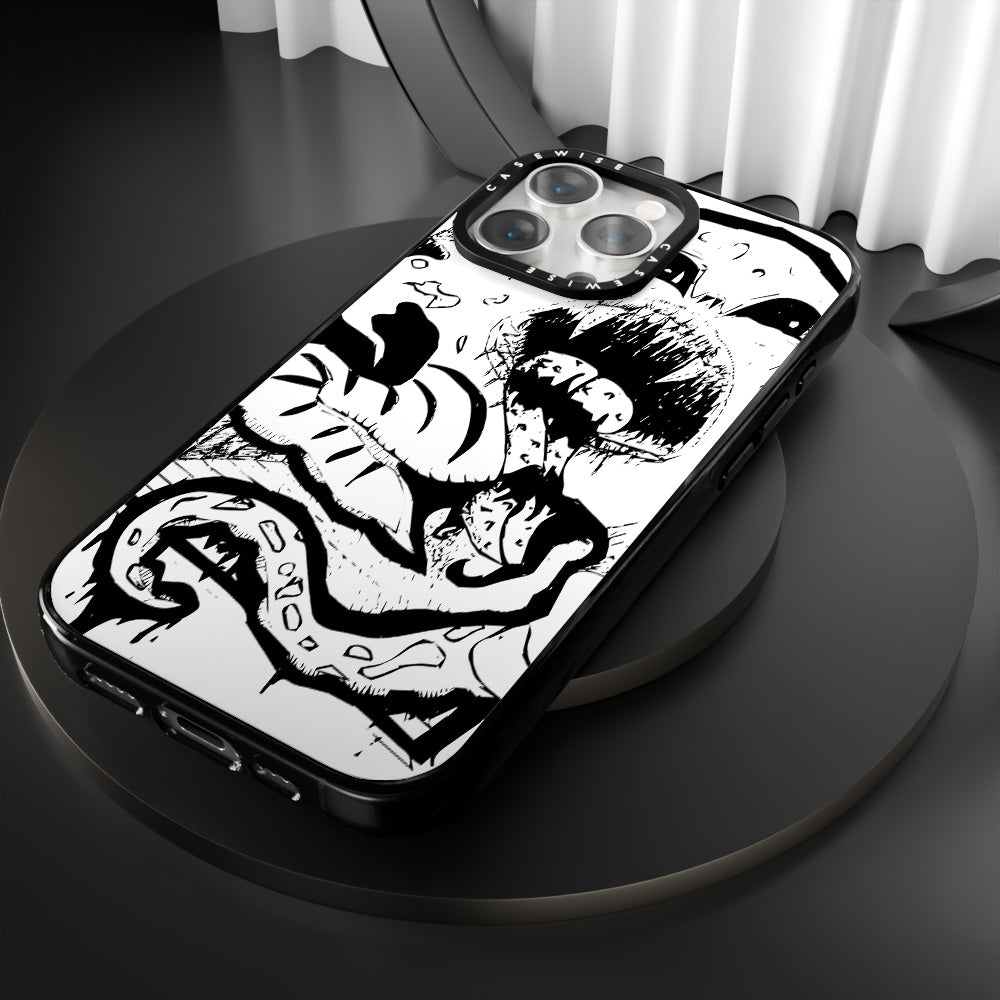 CASEWISE
CASEWISE