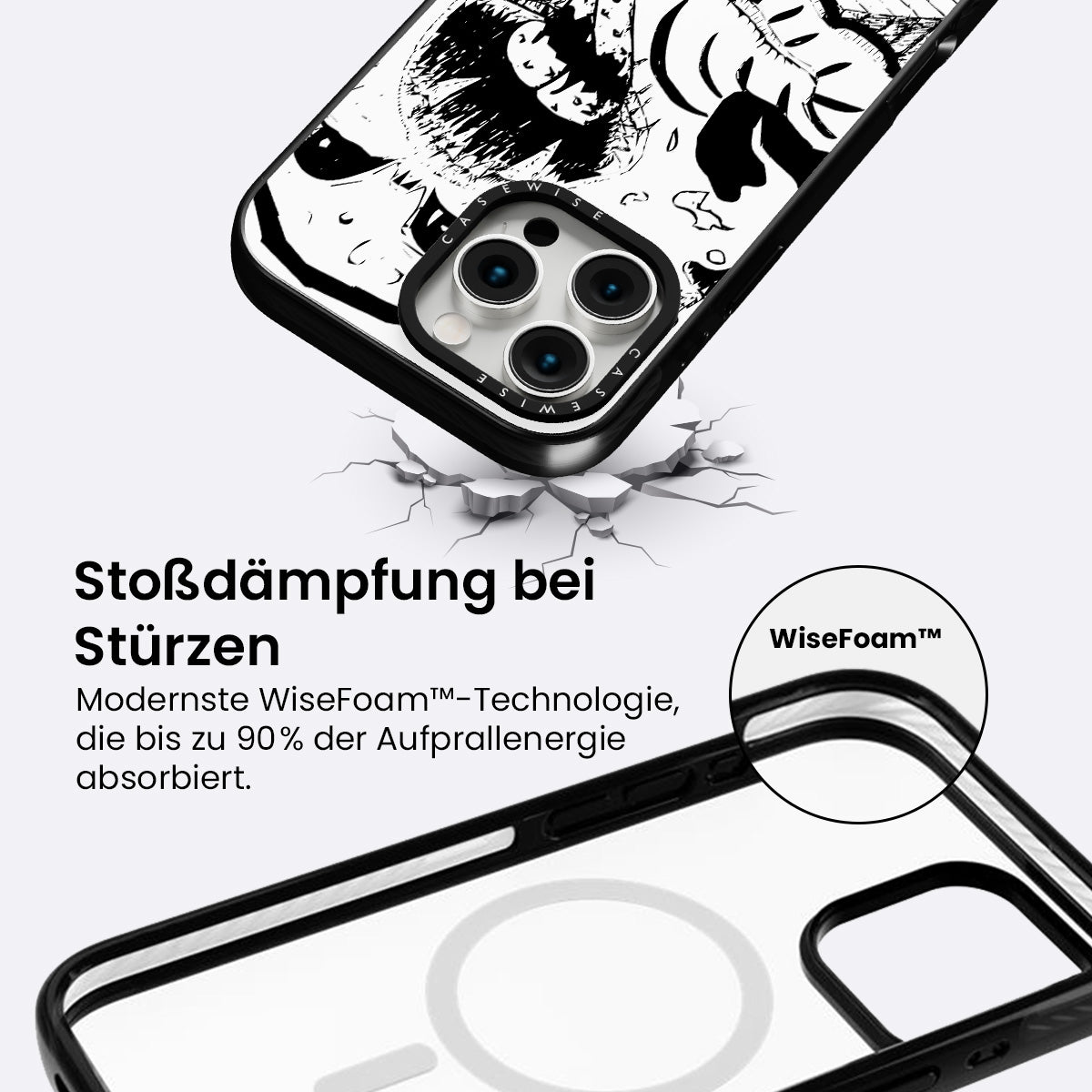 CASEWISE

CASEWISE

Stoßdämpfung bei Stürzen

Modernste WiseFoam™-Technologie, die bis zu 90% der Aufprallenergie absorbiert.

WiseFoam™