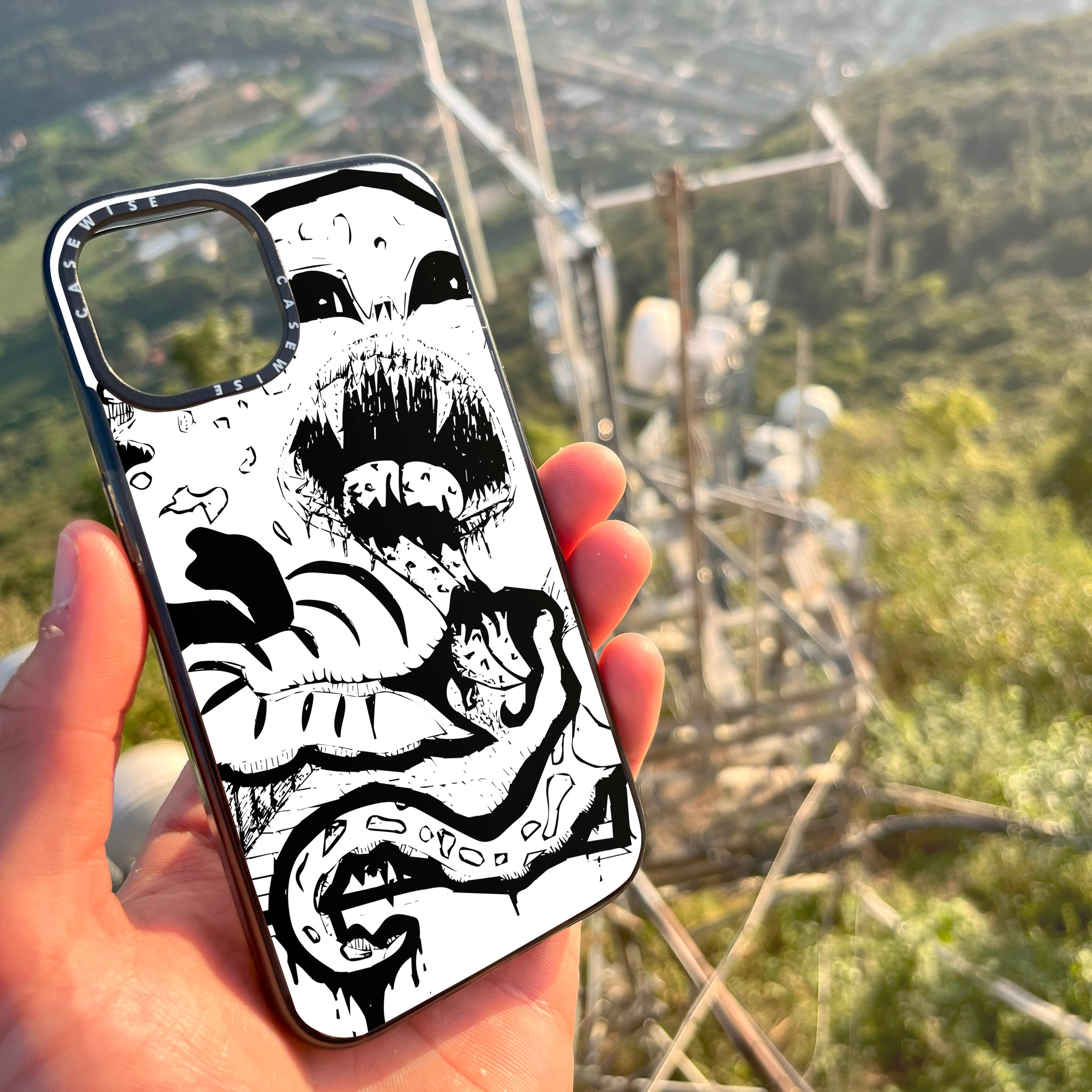 CASEWISE CASEWISE