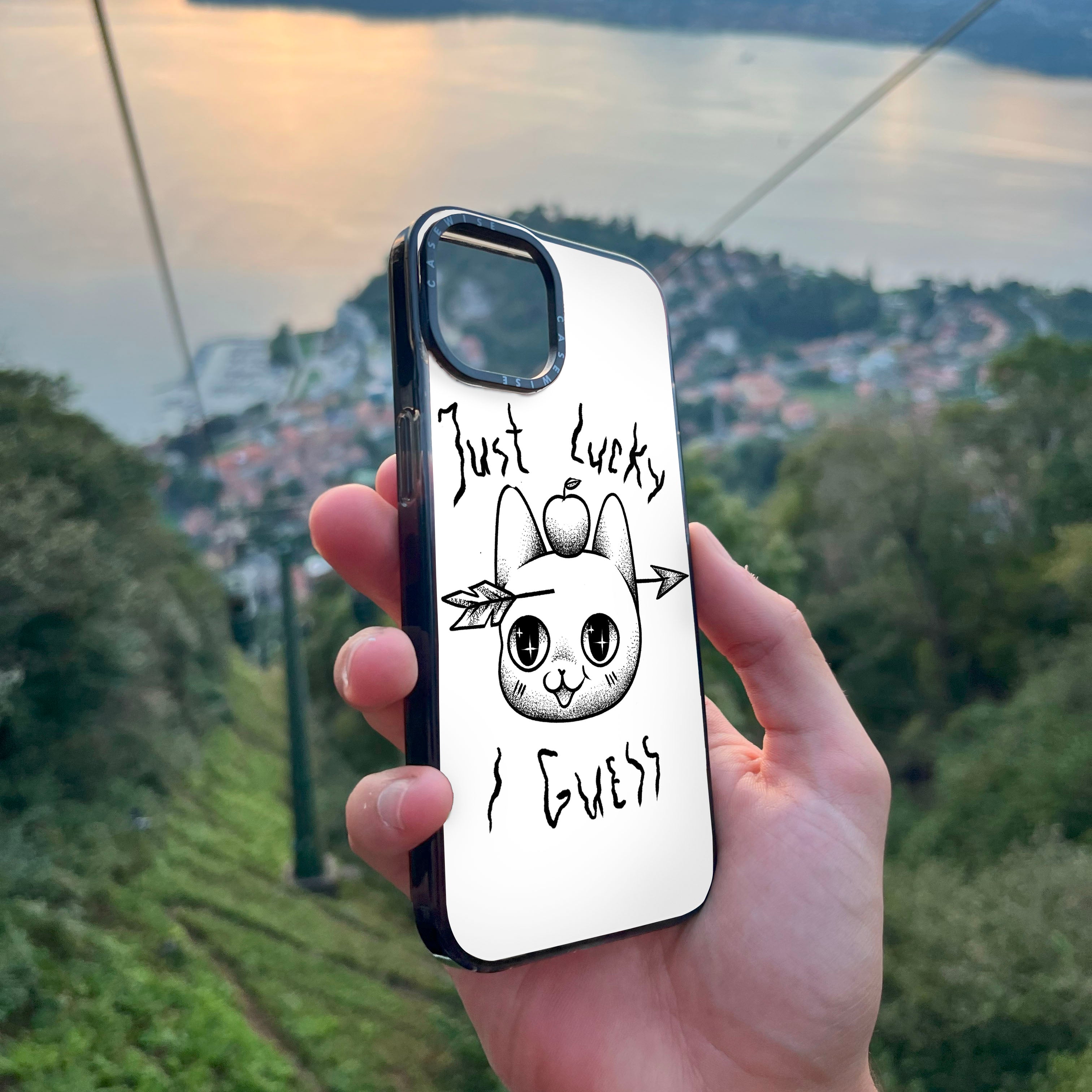 CASEWISE CASEWISE

Just Lucky

I Guess