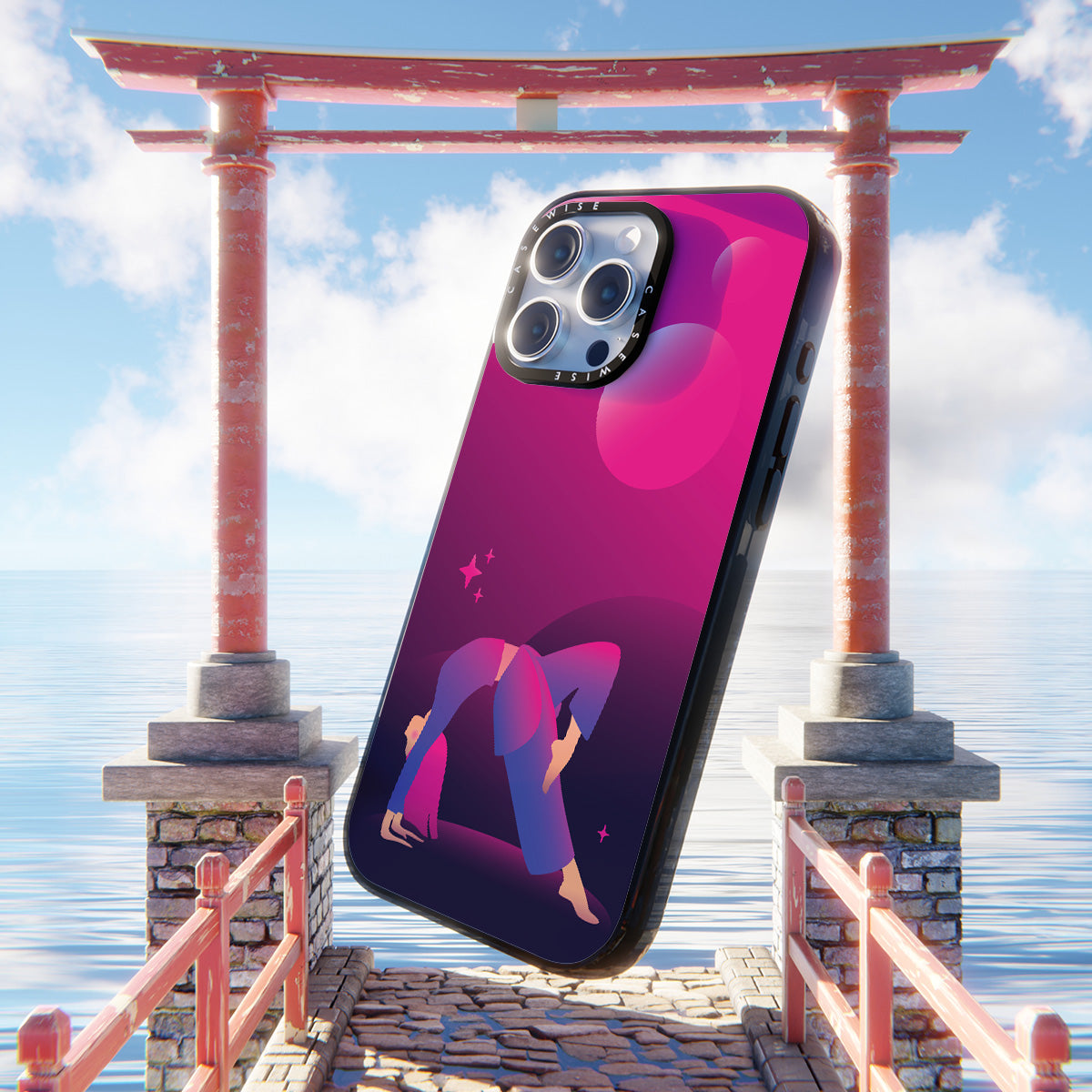 CASEWISE CASEWISE