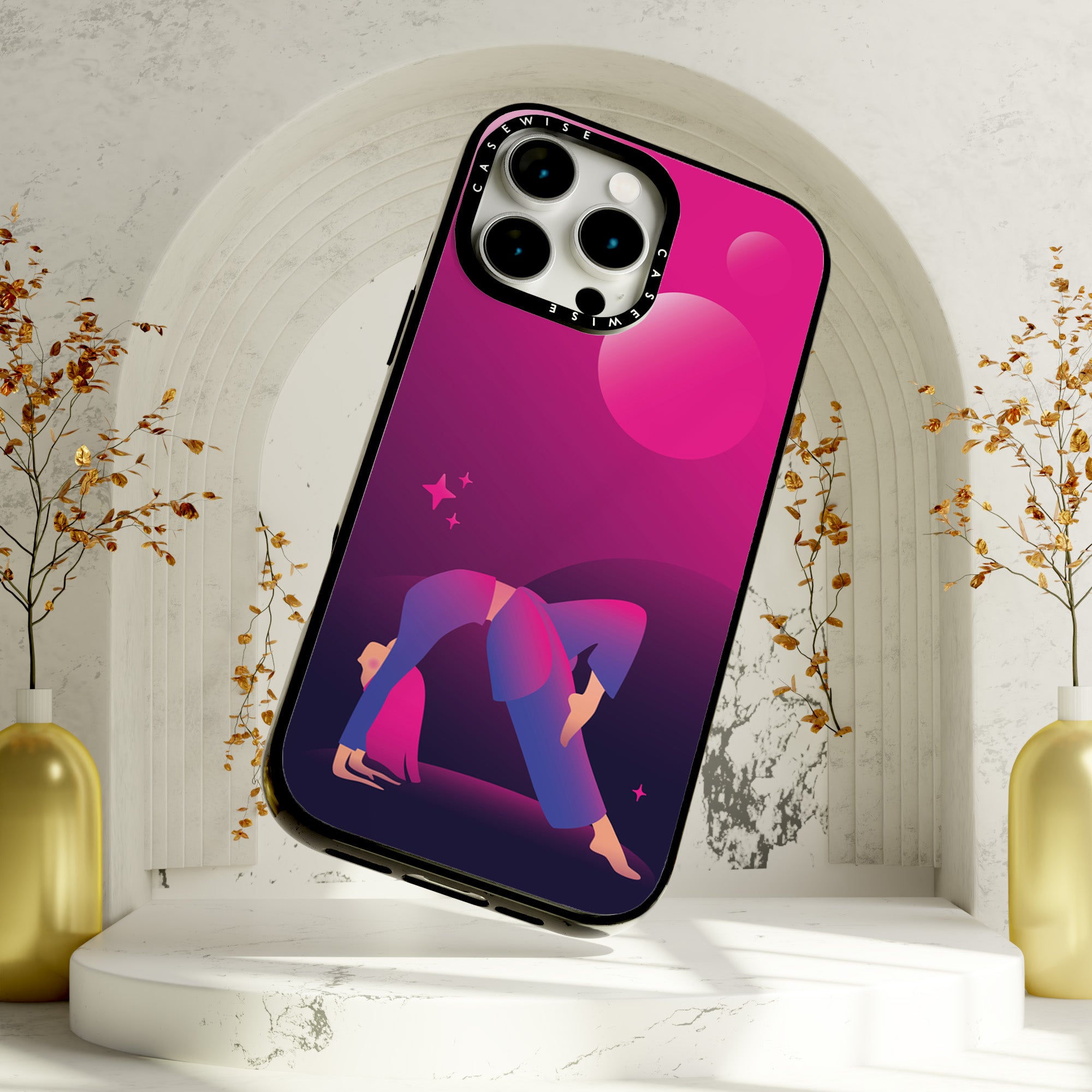 CASEWISE
CASEWISE