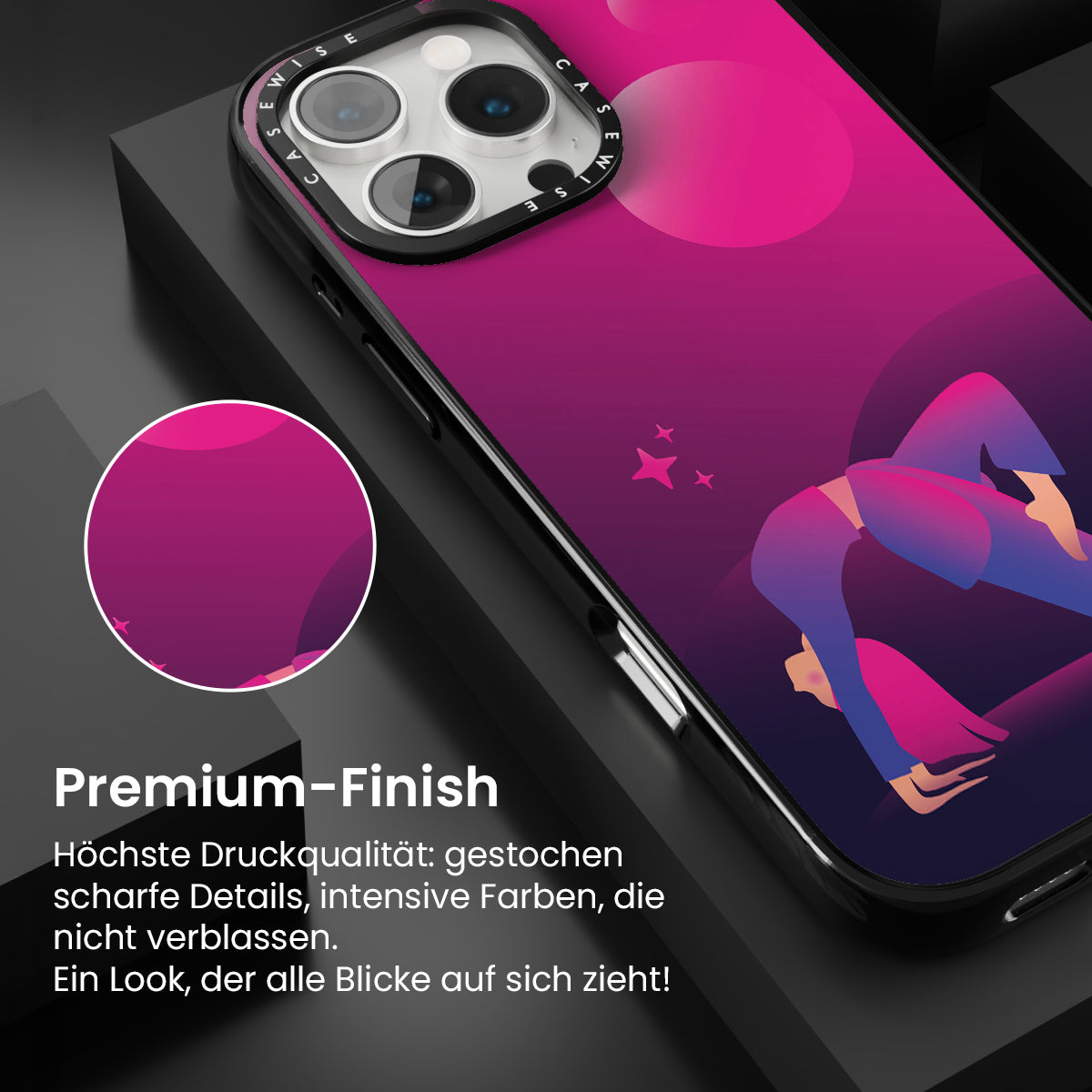 CASEWISE CASEWISE

Premium-Finish

Höchste Druckqualität: gestochen scharfe Details, intensive Farben, die nicht verblassen.
Ein Look, der alle Blicke auf sich zieht!