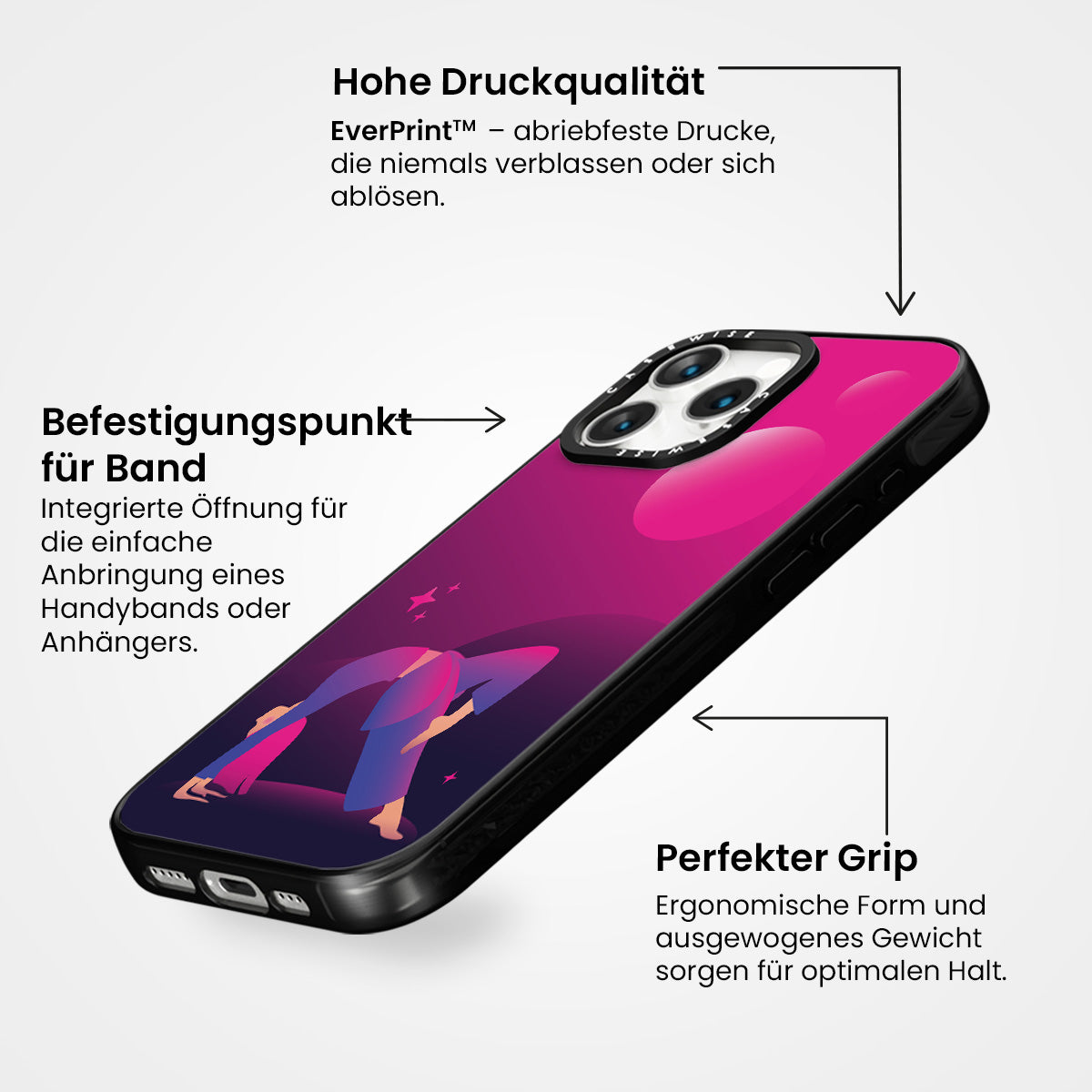 Hohe Druckqualität

EverPrint™ – abriebfeste Drucke, die niemals verblassen oder sich ablösen.

Befestigungspunkt für Band

Integrierte Öffnung für die einfache Anbringung eines Handybands oder Anhängers.

CASEWISE

CASEWISE

Perfekter Grip

Ergonomische Form und ausgewogenes Gewicht sorgen für optimalen Halt.