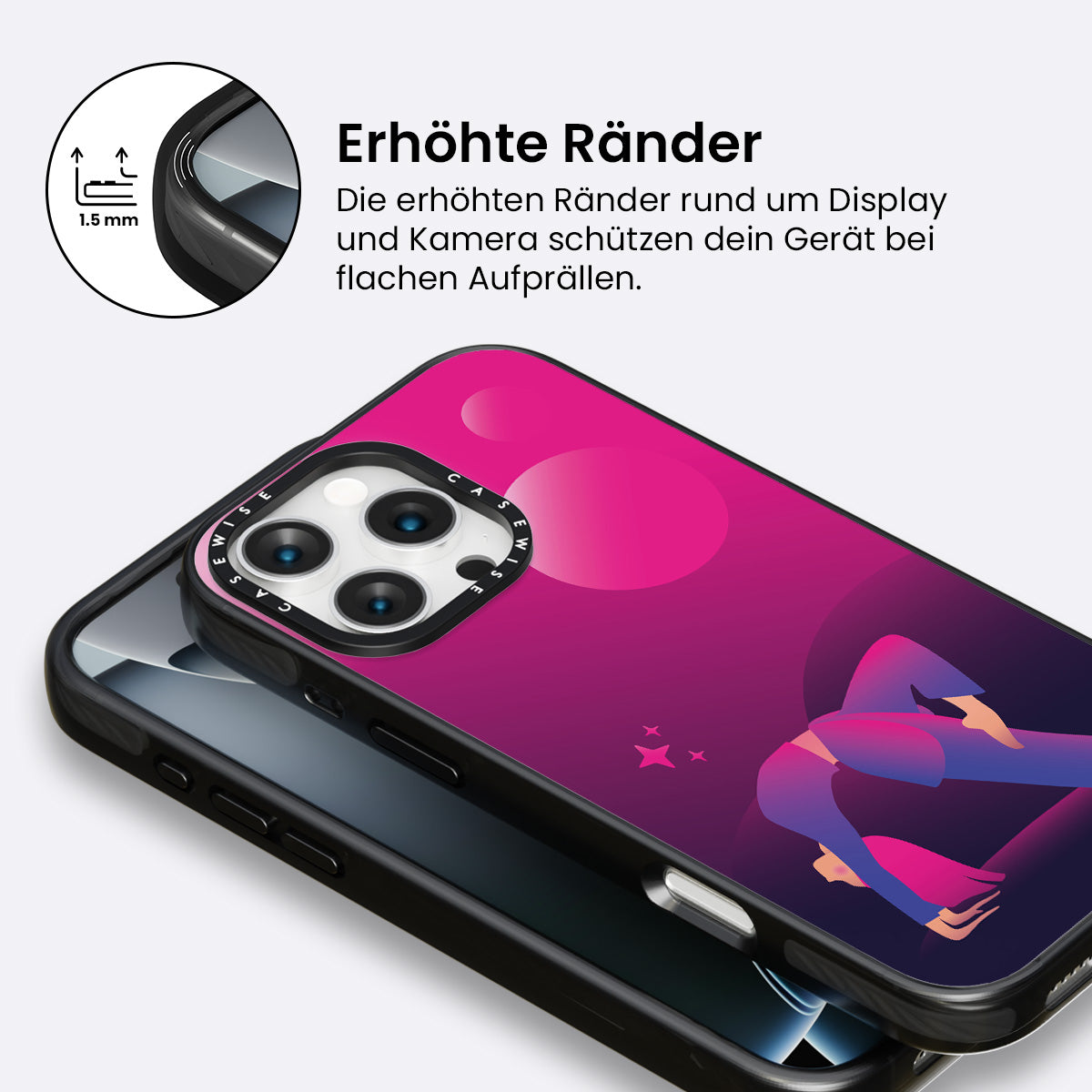 1.5 mm

Erhöhte Ränder

Die erhöhten Ränder rund um Display und Kamera schützen dein Gerät bei flachen Aufprällen.

CASEWISE CASEWISE