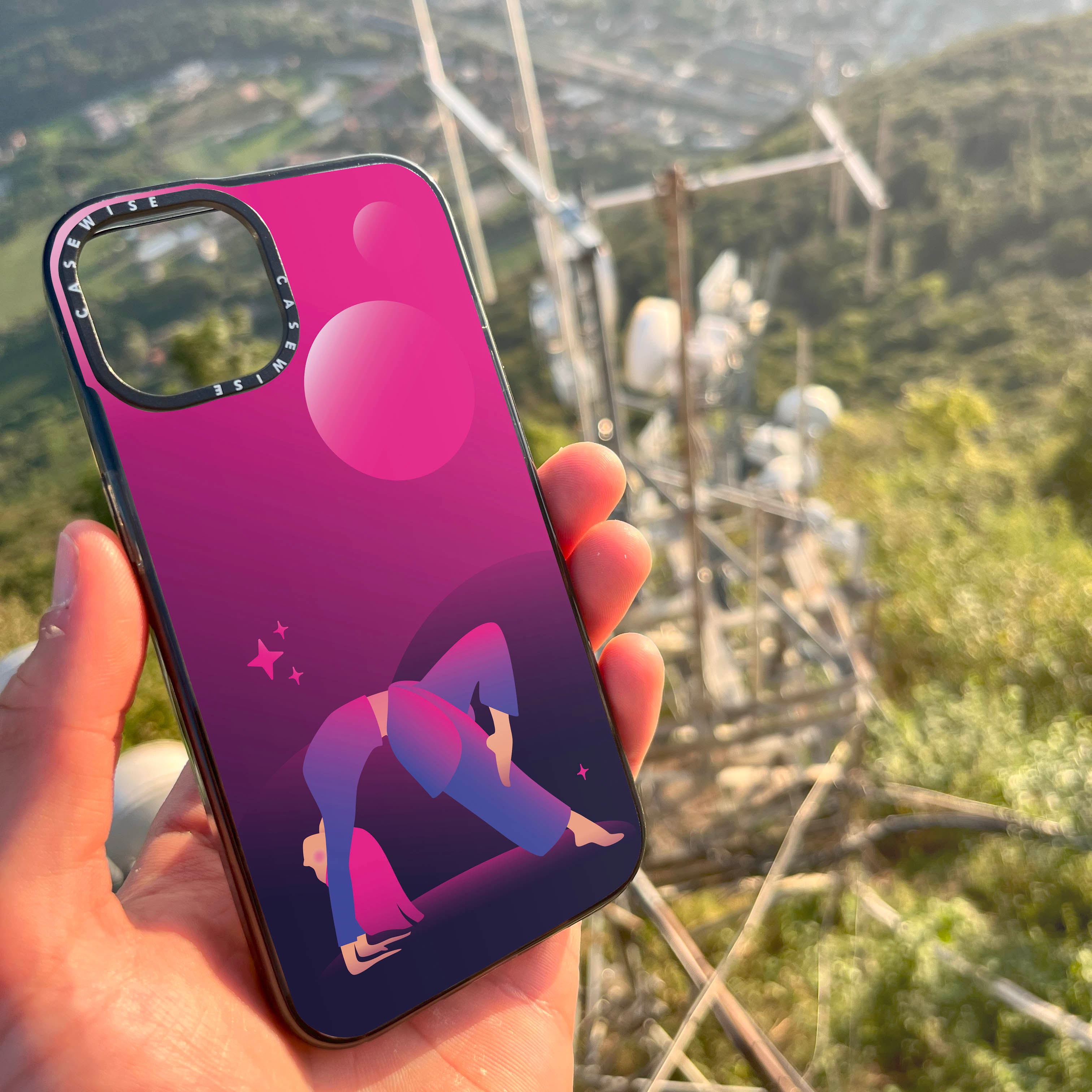 CASEWISE
CASEWISE