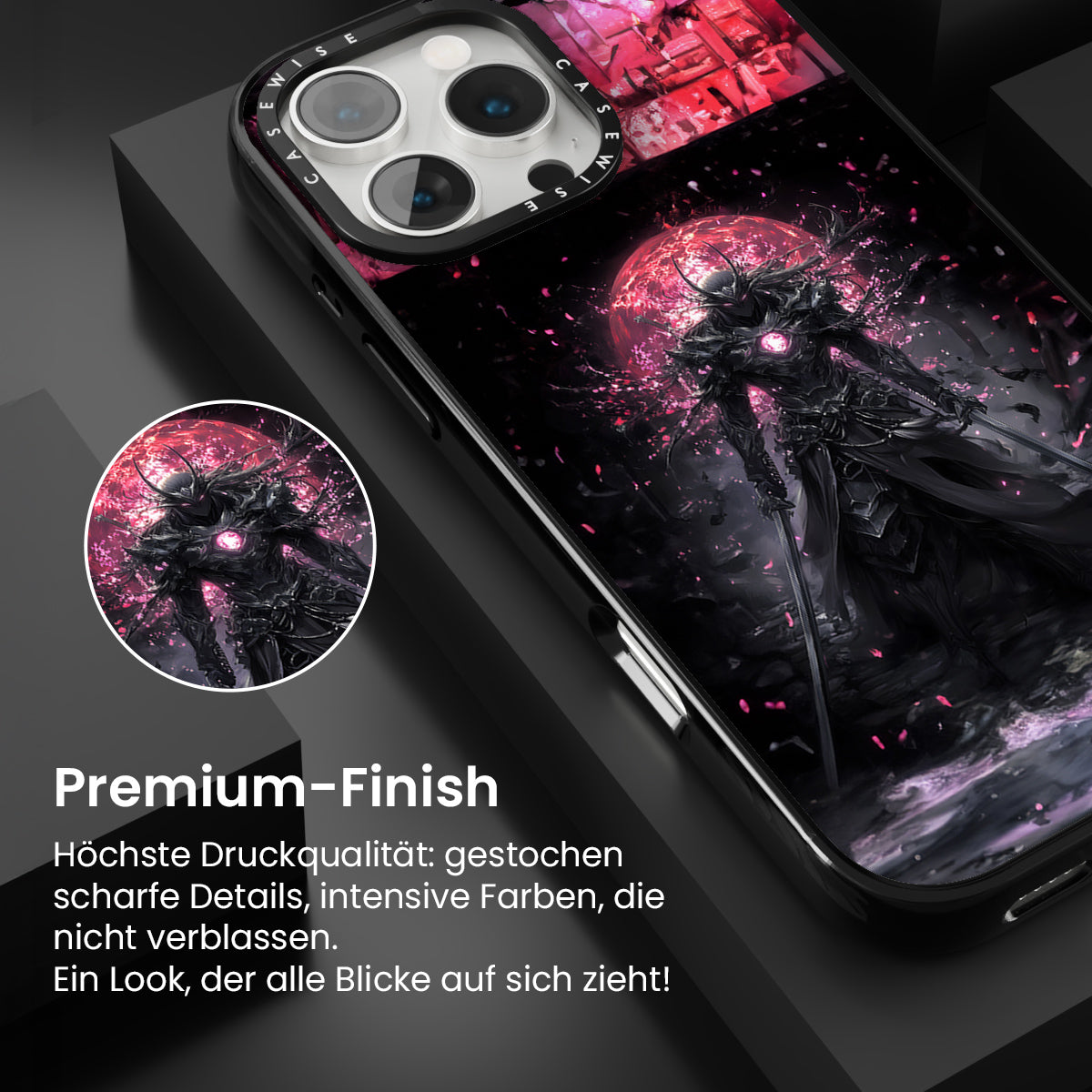 CASEWISE CASEWISE

Premium-Finish

Höchste Druckqualität: gestochen scharfe Details, intensive Farben, die nicht verblassen.
Ein Look, der alle Blicke auf sich zieht!