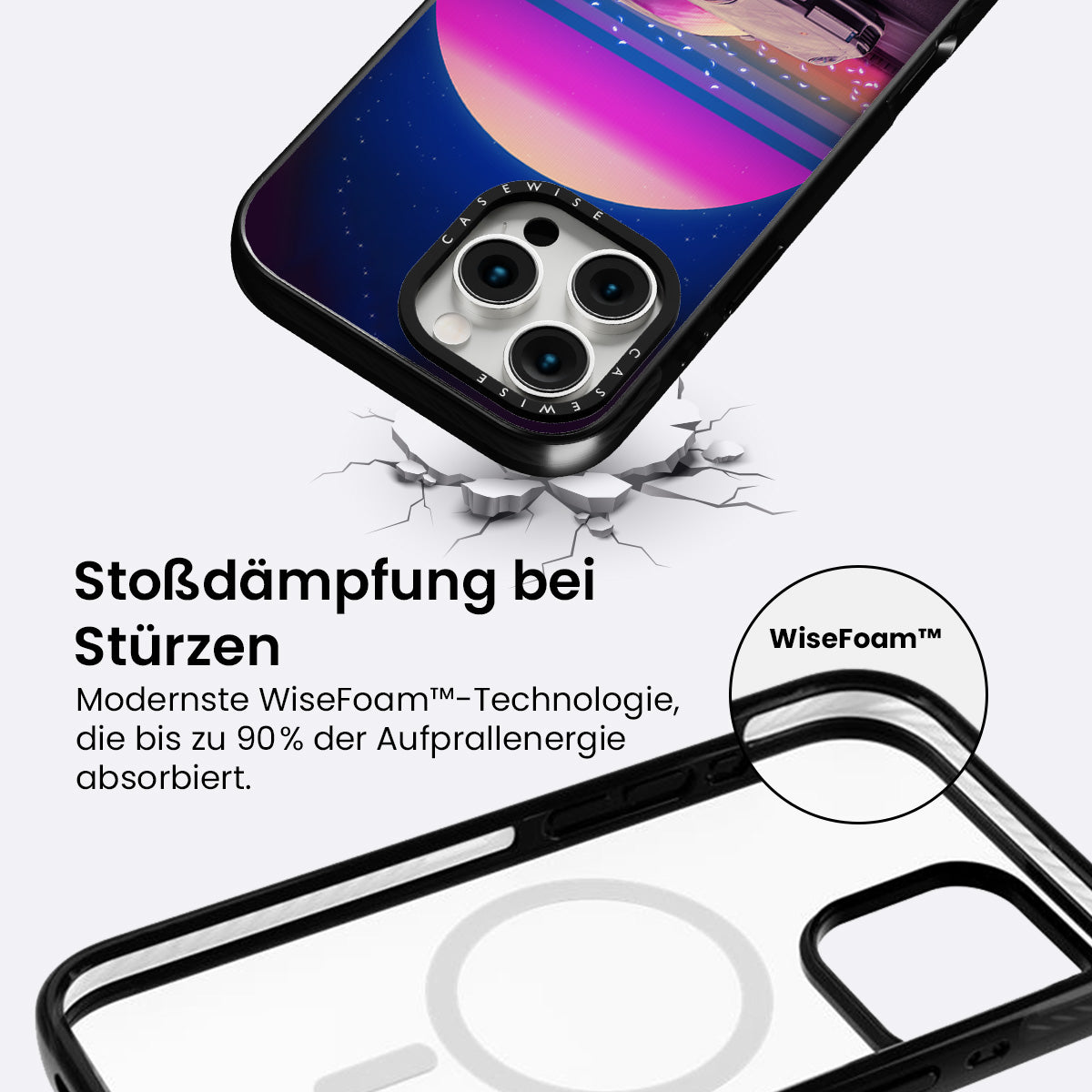 CASEWISE CASEWISE

Stoßdämpfung bei Stürzen

Modernste WiseFoam™-Technologie, die bis zu 90% der Aufprallenergie absorbiert.

WiseFoam™