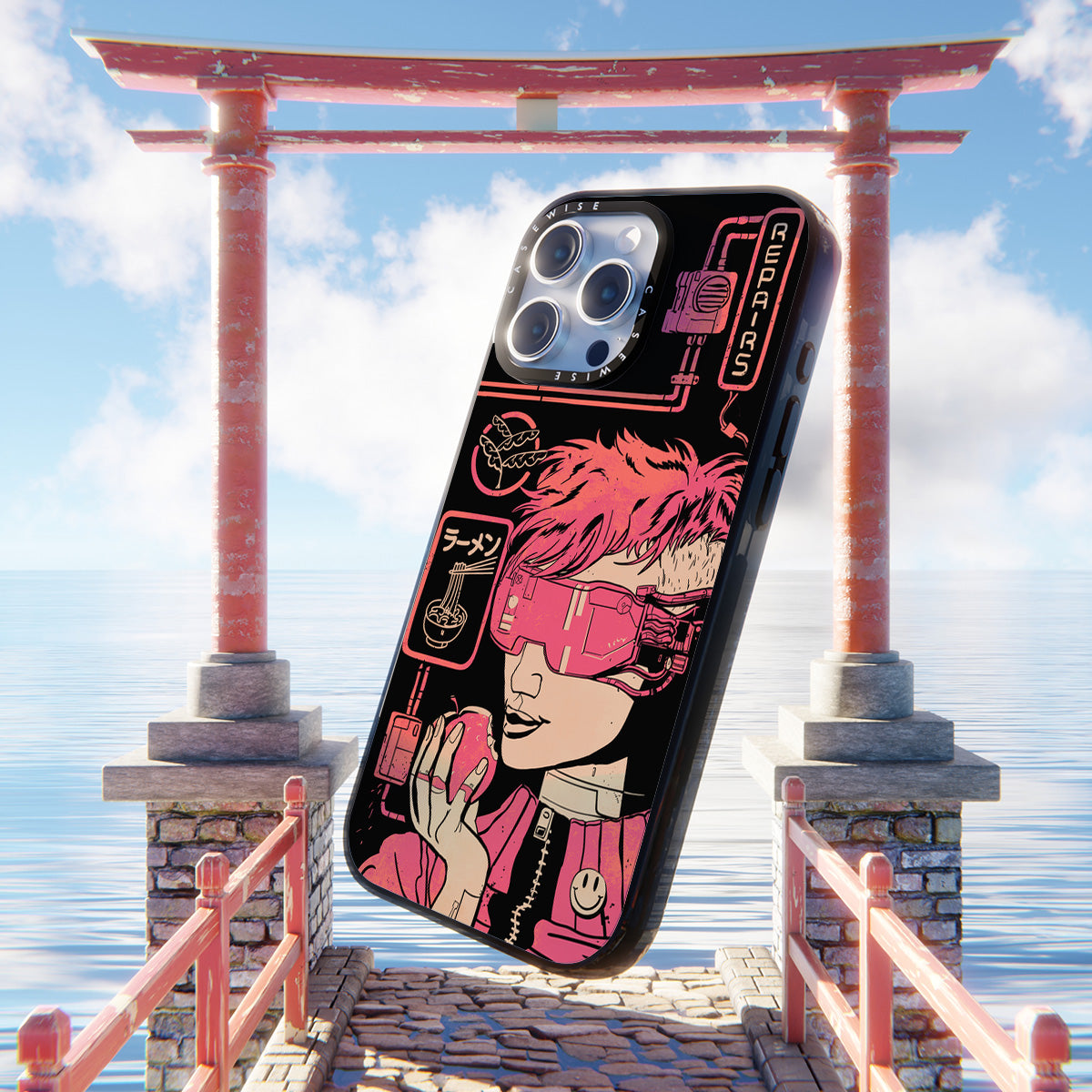 CASEWISE CASEWISE

REPAIRS

ラーメン