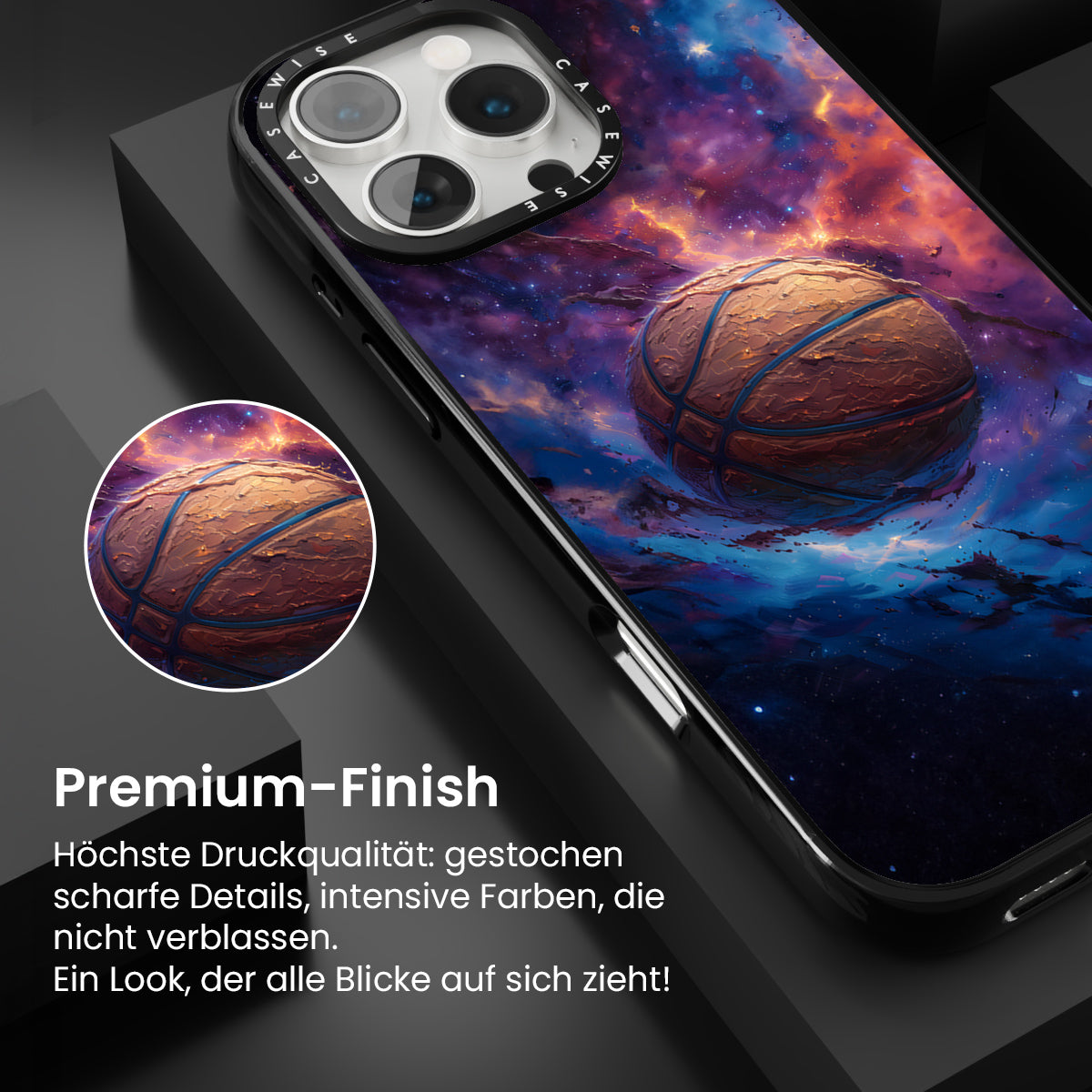 CASEWISE CASEWISE

Premium-Finish

Höchste Druckqualität: gestochen scharfe Details, intensive Farben, die nicht verblassen.
Ein Look, der alle Blicke auf sich zieht!