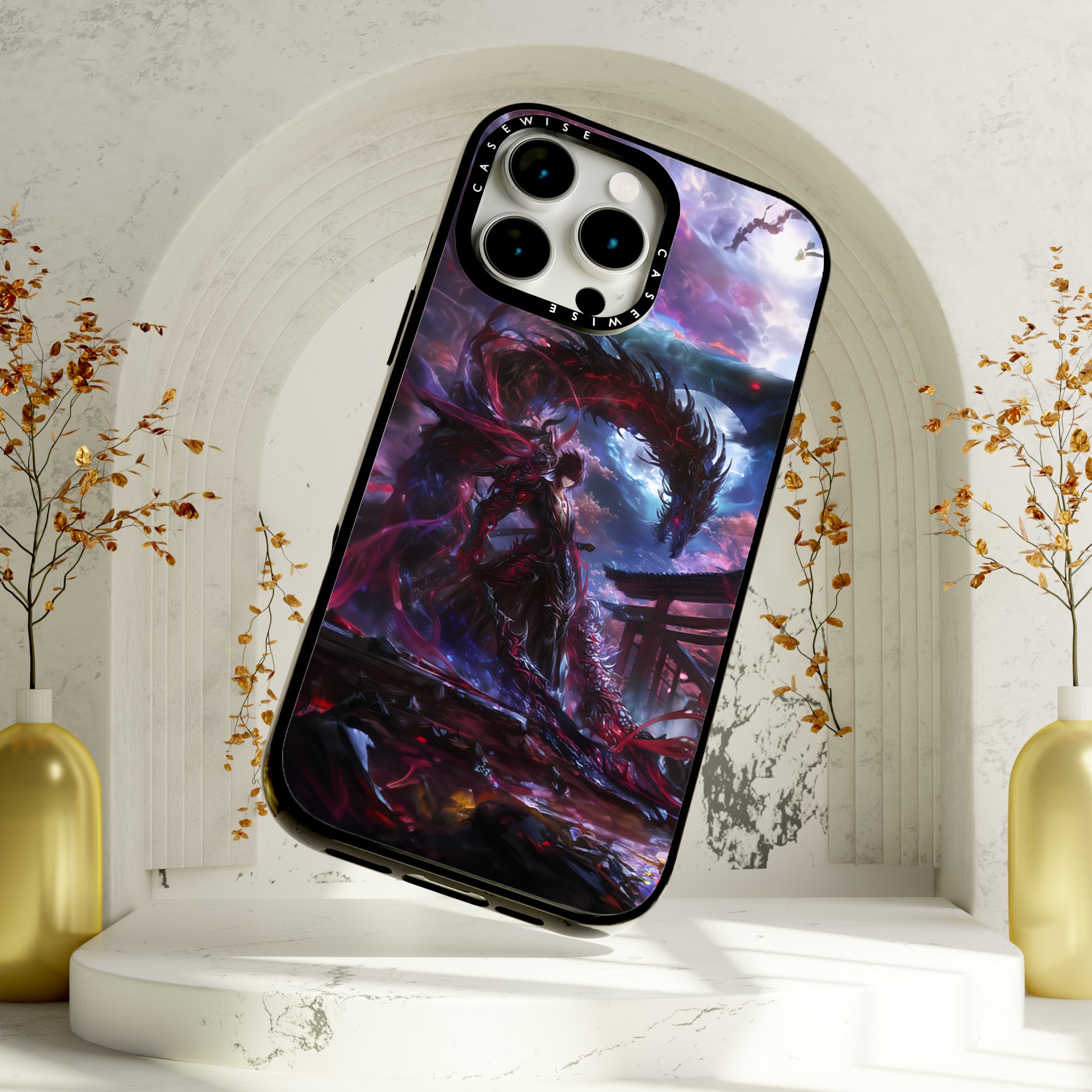 CASEWISE
CASEWISE