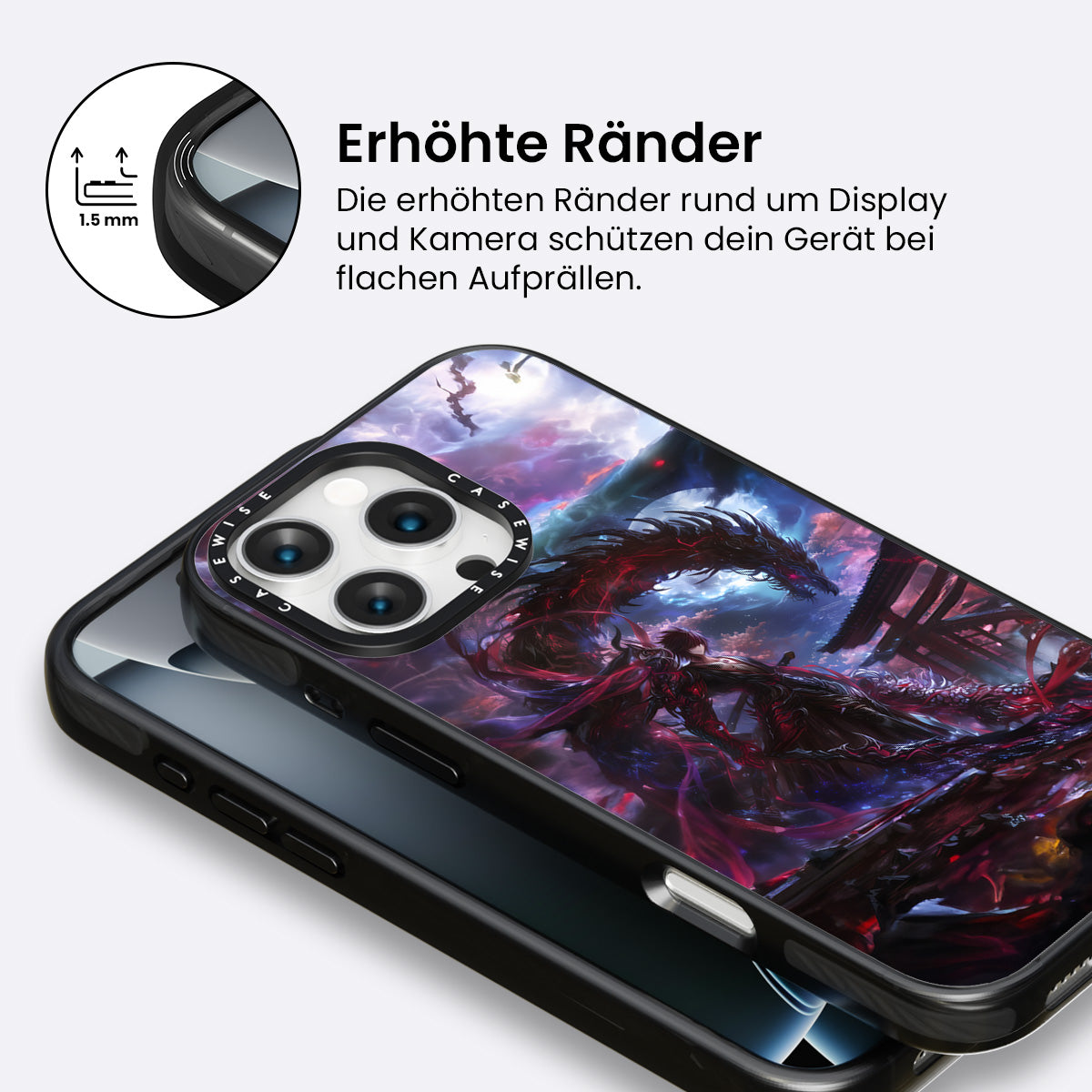 1.5 mm

Erhöhte Ränder

Die erhöhten Ränder rund um Display und Kamera schützen dein Gerät bei flachen Aufprällen.

CASEWISE CASEWISE