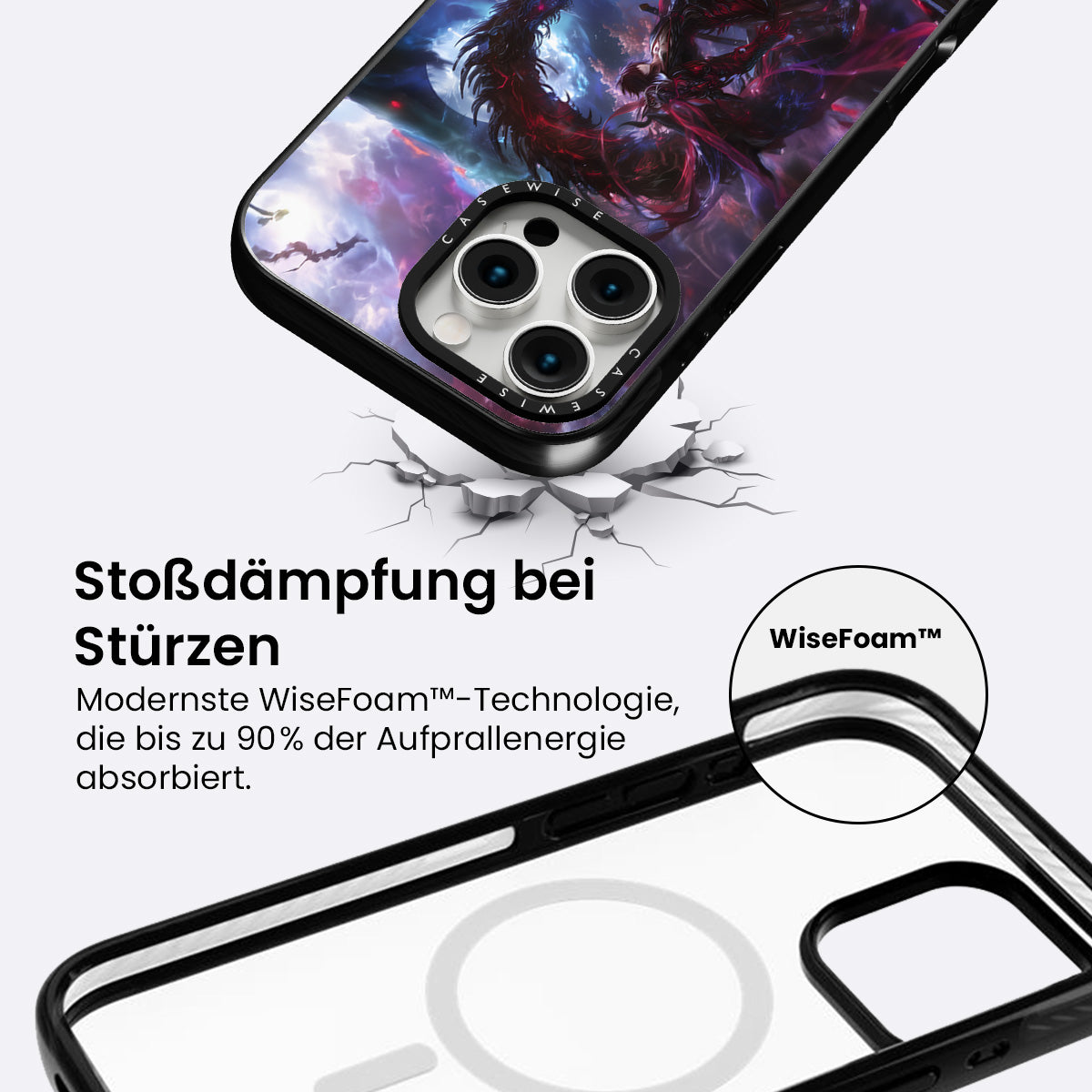 CASEWISE

CASEWISE

Stoßdämpfung bei Stürzen

Modernste WiseFoam™-Technologie, die bis zu 90% der Aufprallenergie absorbiert.

WiseFoam™